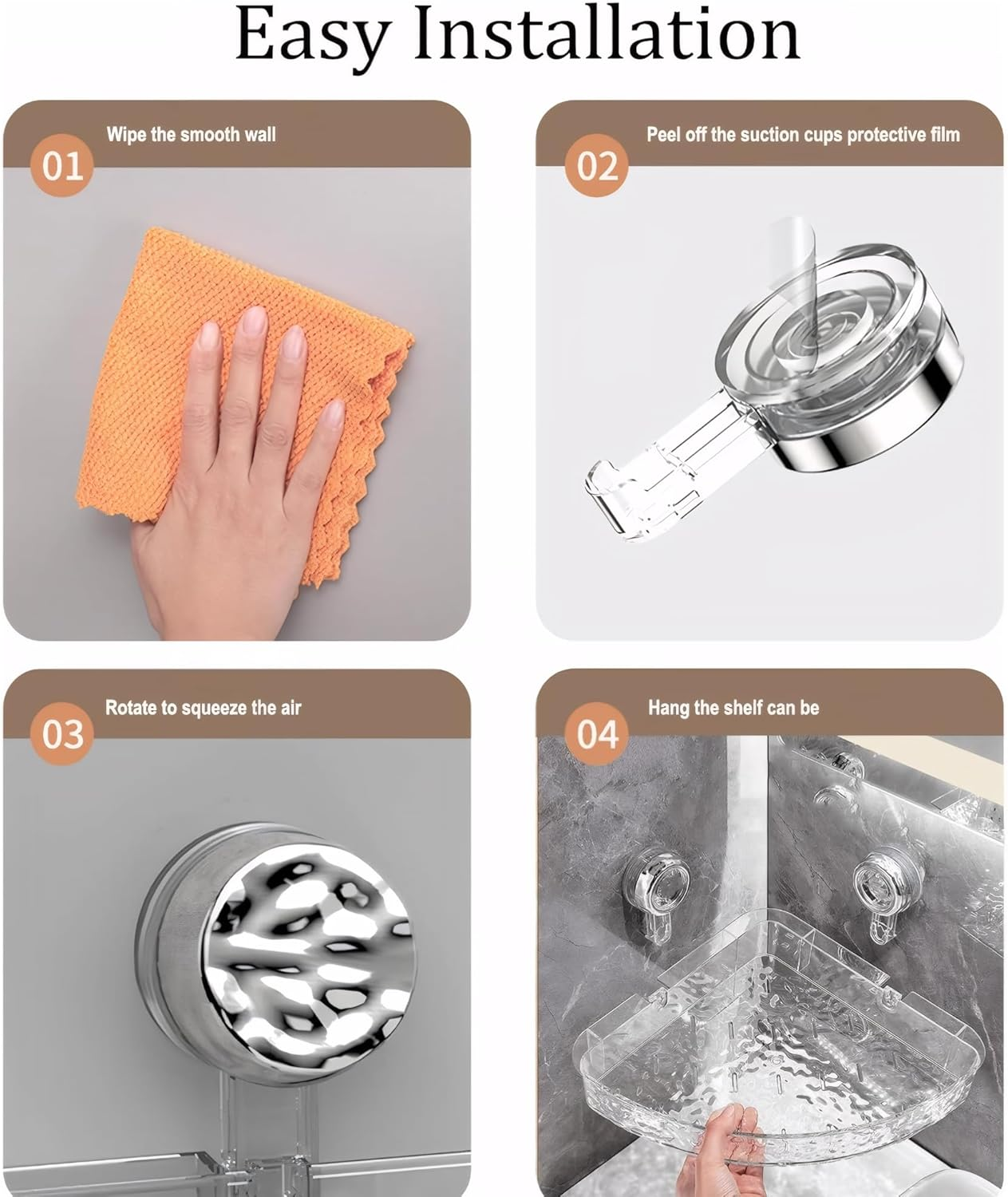 Easy Installation

01
Wipe the smooth wall

02
Peel off the suction cups protective film

03
Rotate to squeeze the air

04
Hang the shelf can be