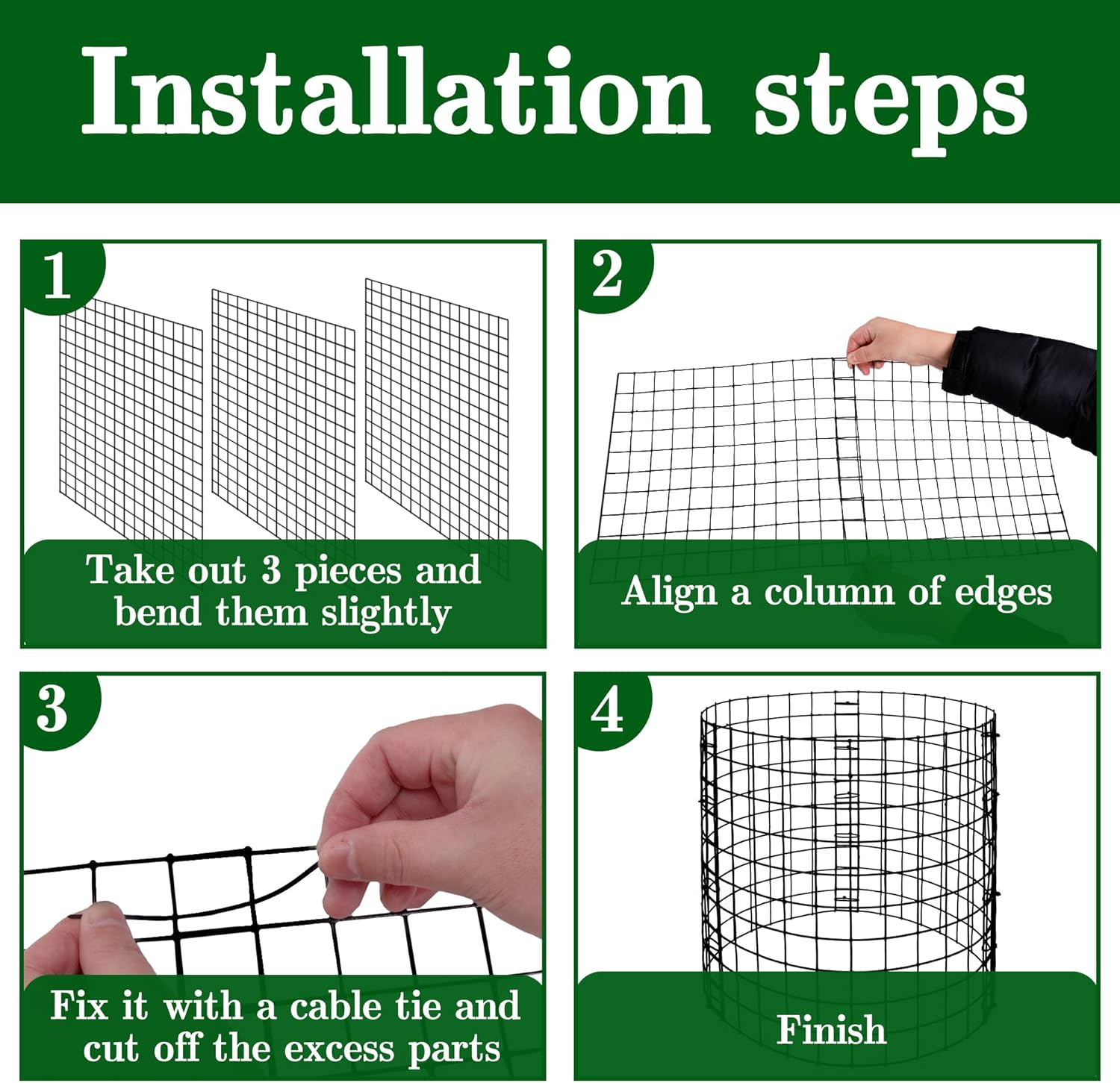 Installation steps

1

Take out 3 pieces and bend them slightly

2

Align a column of edges

3

Fix it with a cable tie and cut off the excess parts

4

Finish