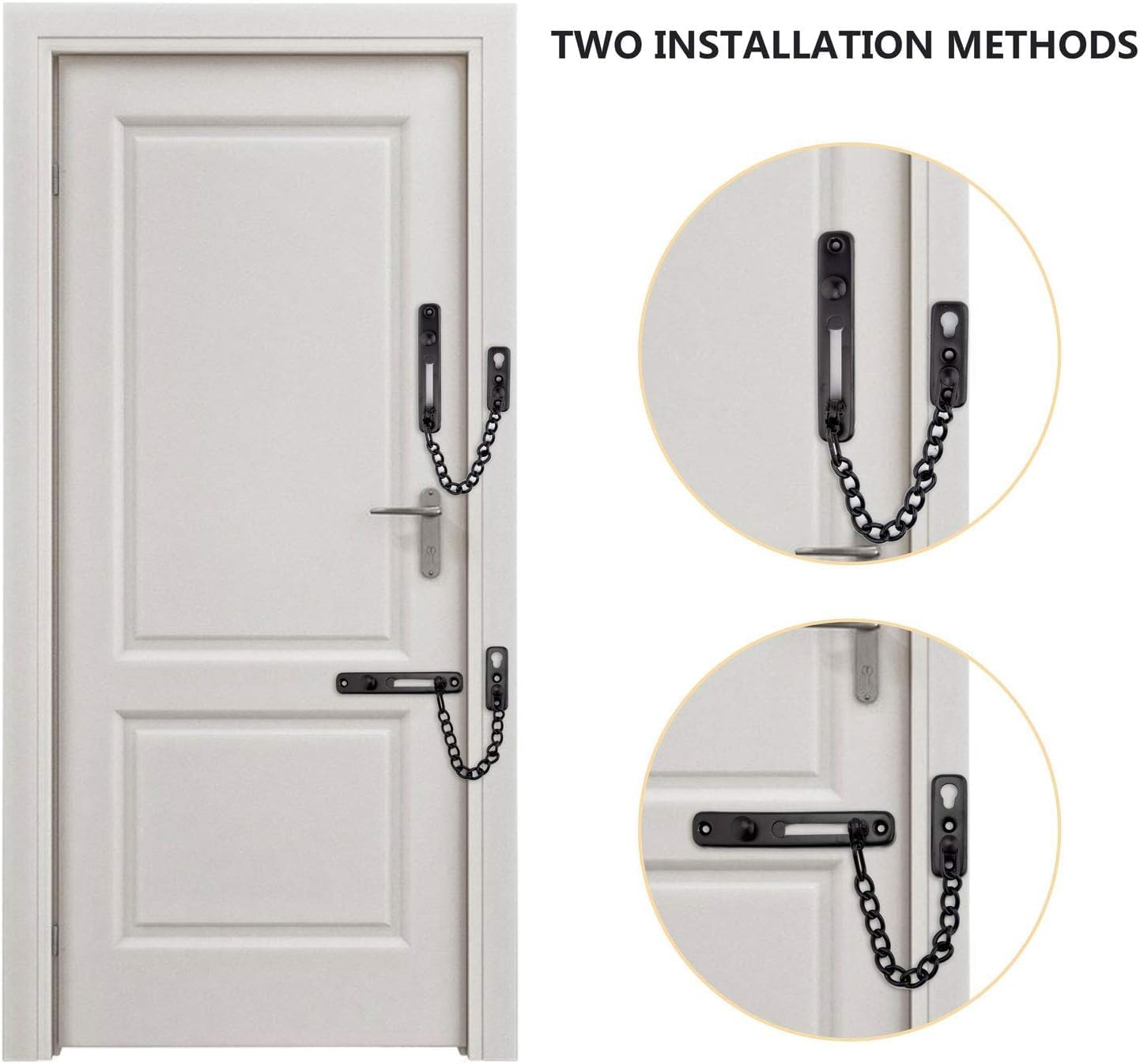 TWO INSTALLATION METHODS