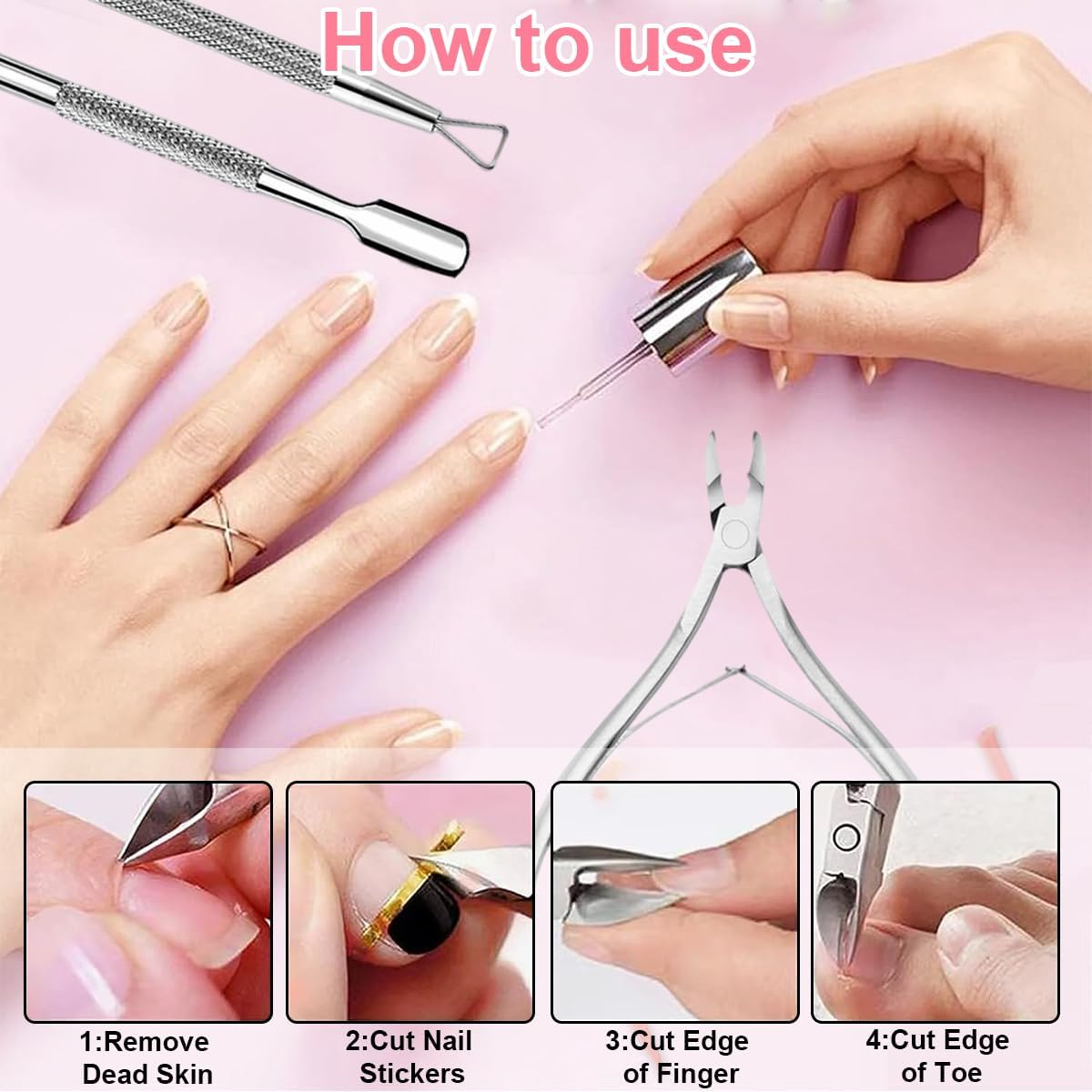 How to use

1:Remove Dead Skin

2:Cut Nail Stickers

3:Cut Edge of Finger

4:Cut Edge of Toe