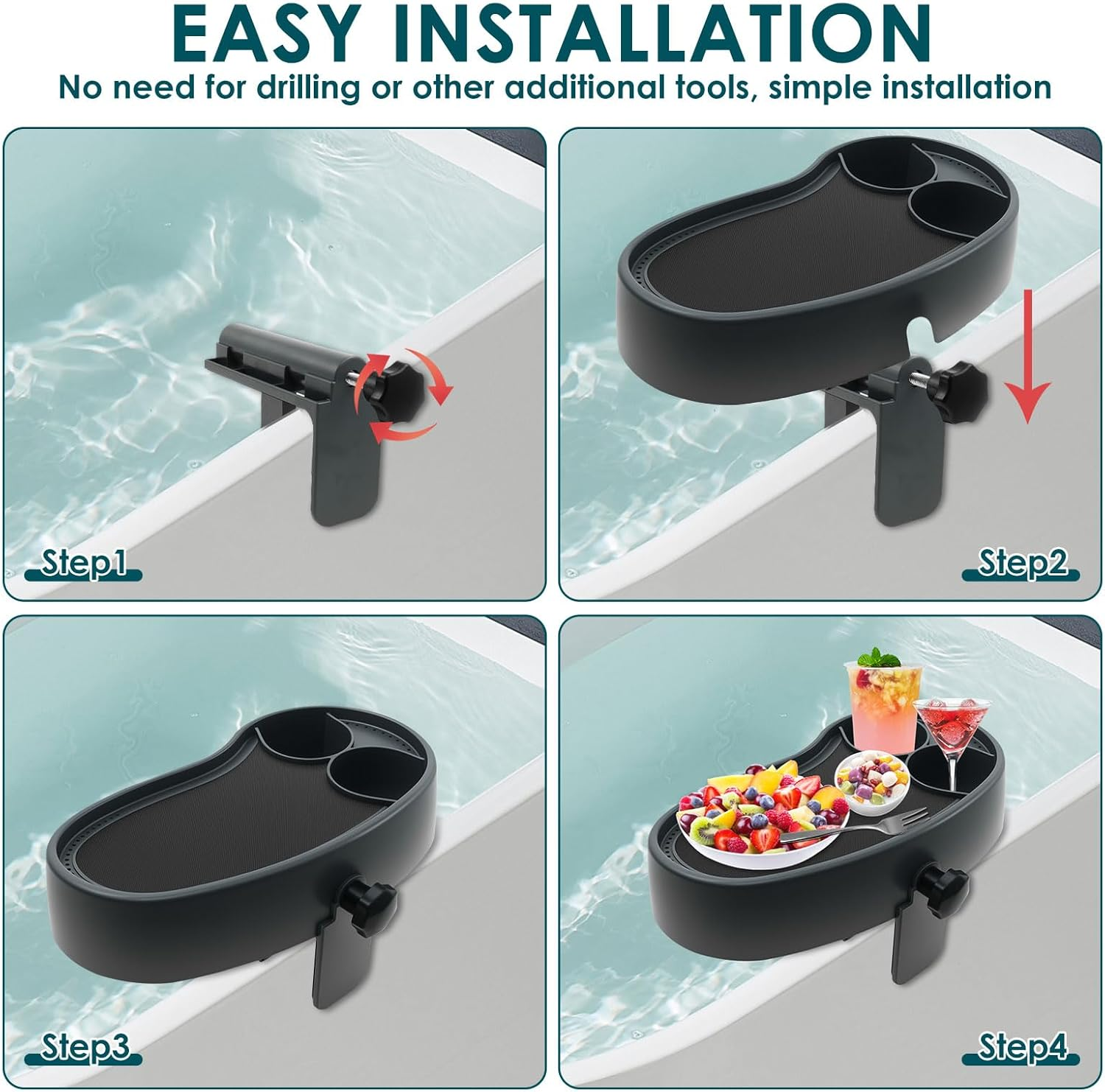 EASY INSTALLATION
No need for drilling or other additional tools, simple installation

Step1

Step2

Step3

Step4