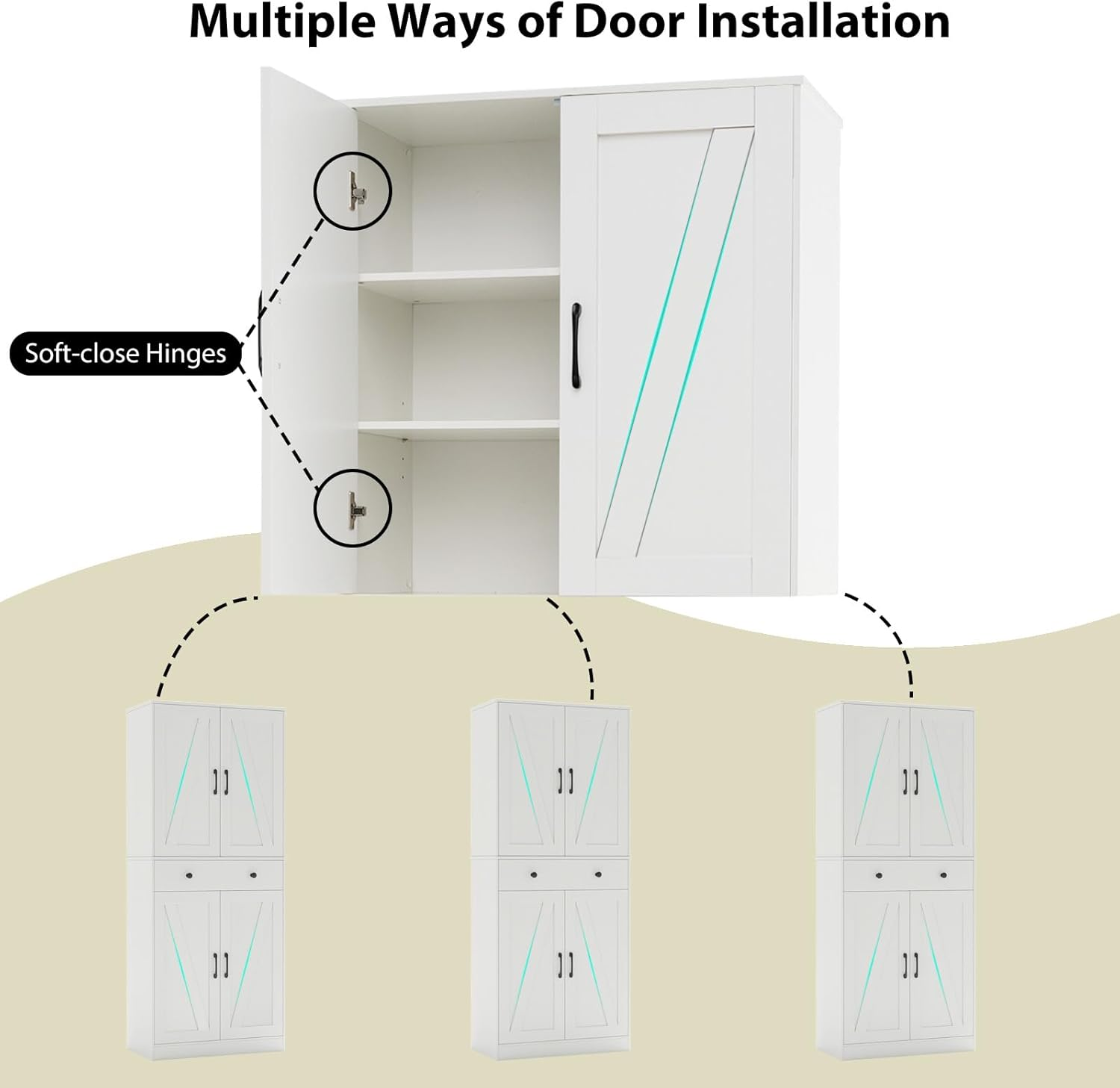 Multiple Ways of Door Installation

Soft-close Hinges