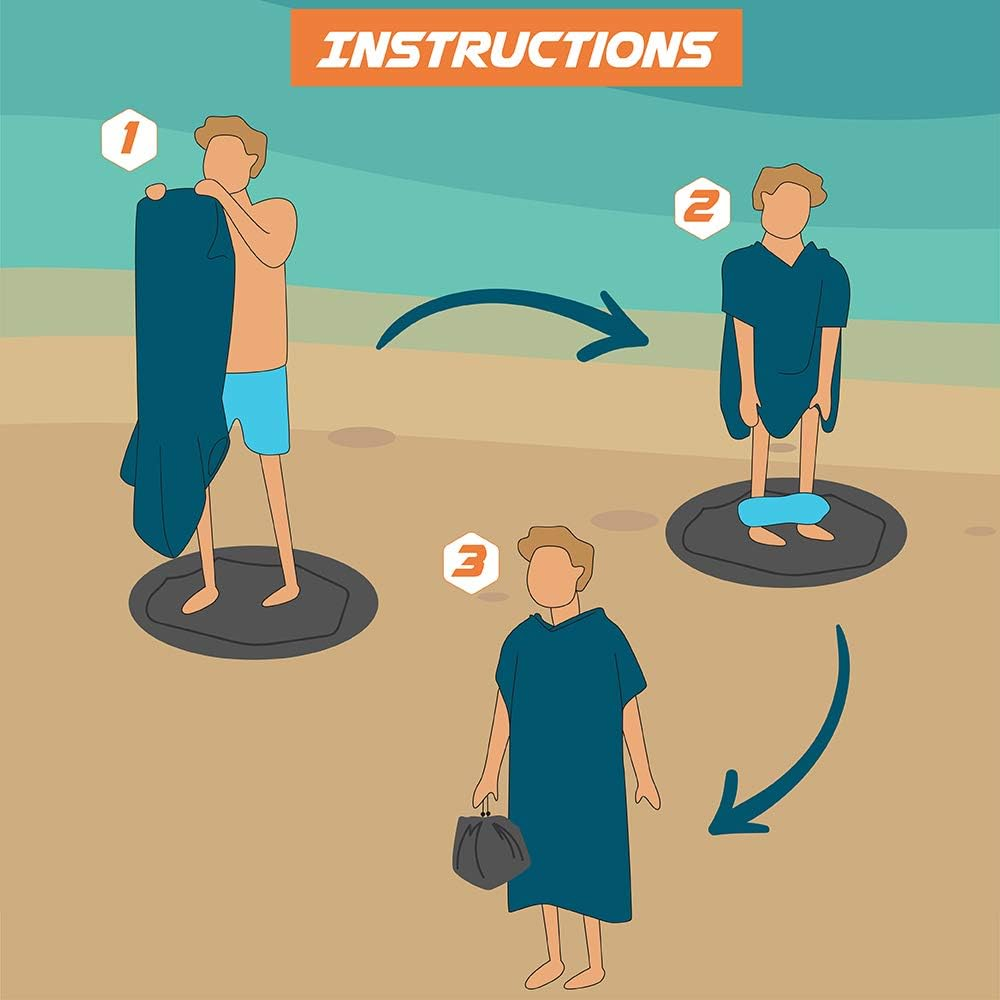 INSTRUCTIONS

1

2

3