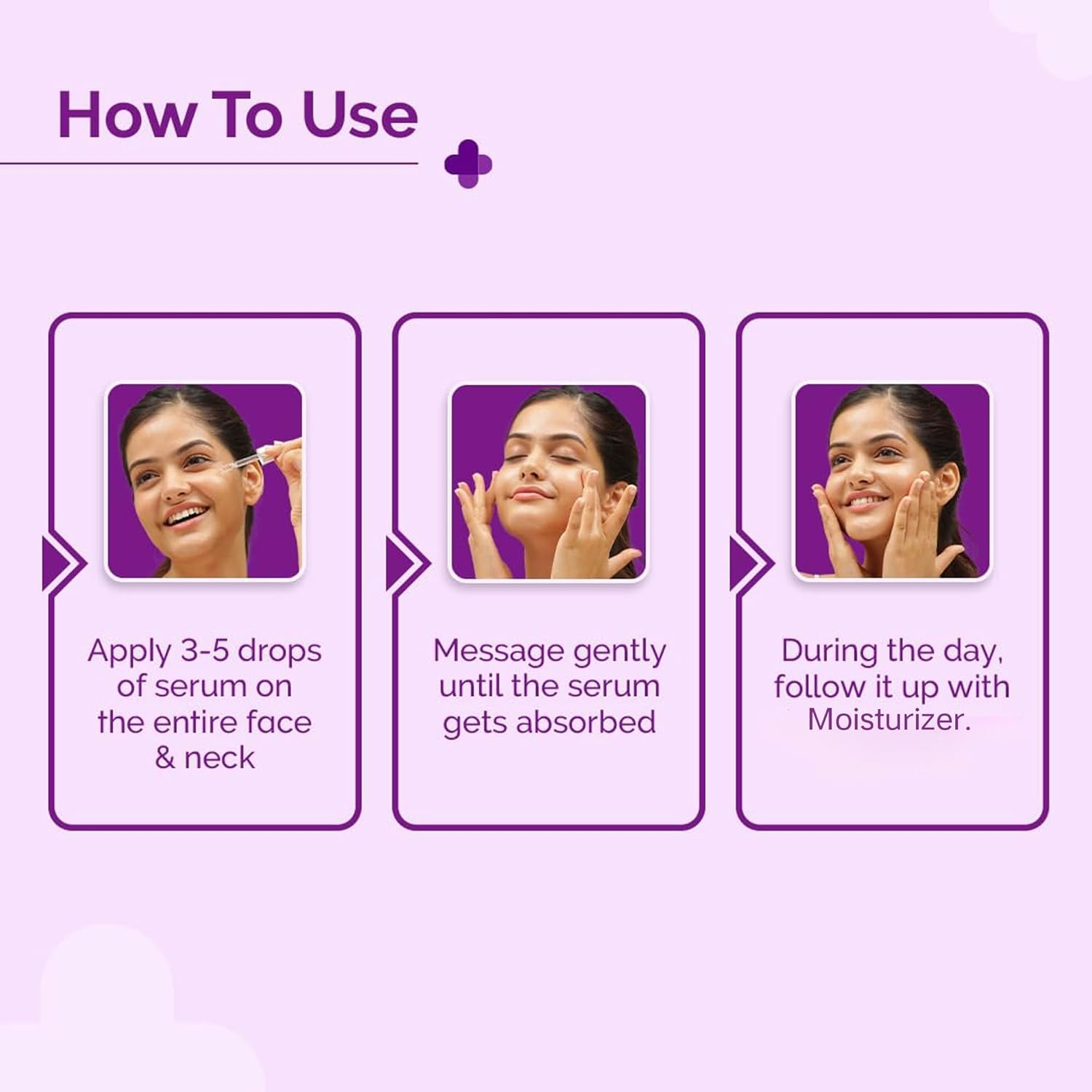 How To Use

Apply 3-5 drops of serum on the entire face & neck

Message gently until the serum gets absorbed

During the day, follow it up with Moisturizer.