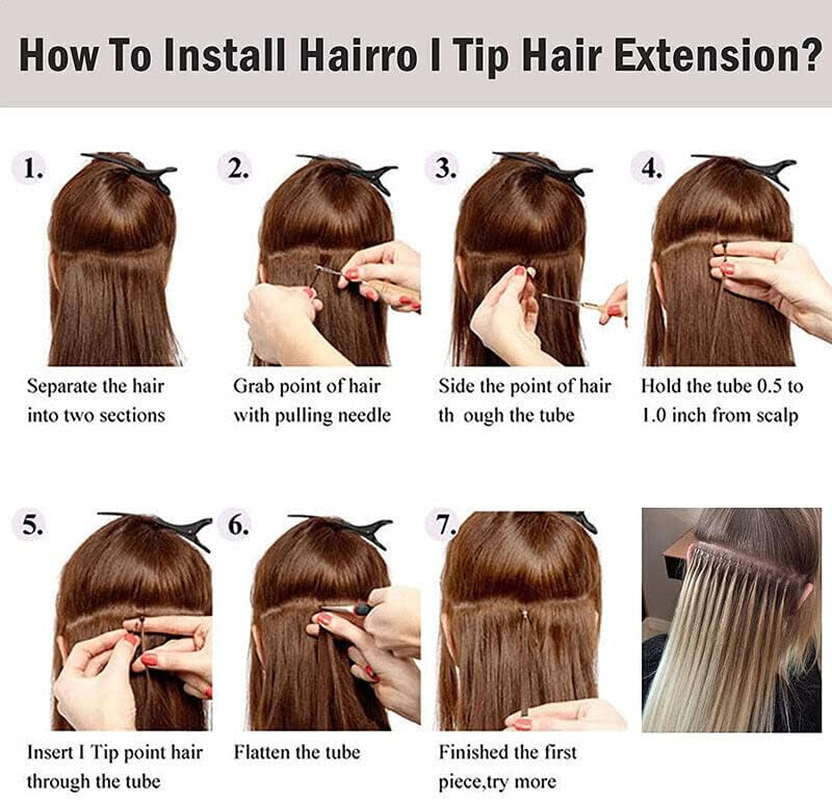 How To Install Hairro I Tip Hair Extension?

1.

Separate the hair into two sections

2.

Grab point of hair with pulling needle

3.

Side the point of hair th ough the tube

4.

Hold the tube 0.5 to 1.0 inch from scalp

5.

Insert I Tip point hair through the tube

6.

Flatten the tube

7.

Finished the first piece,try more