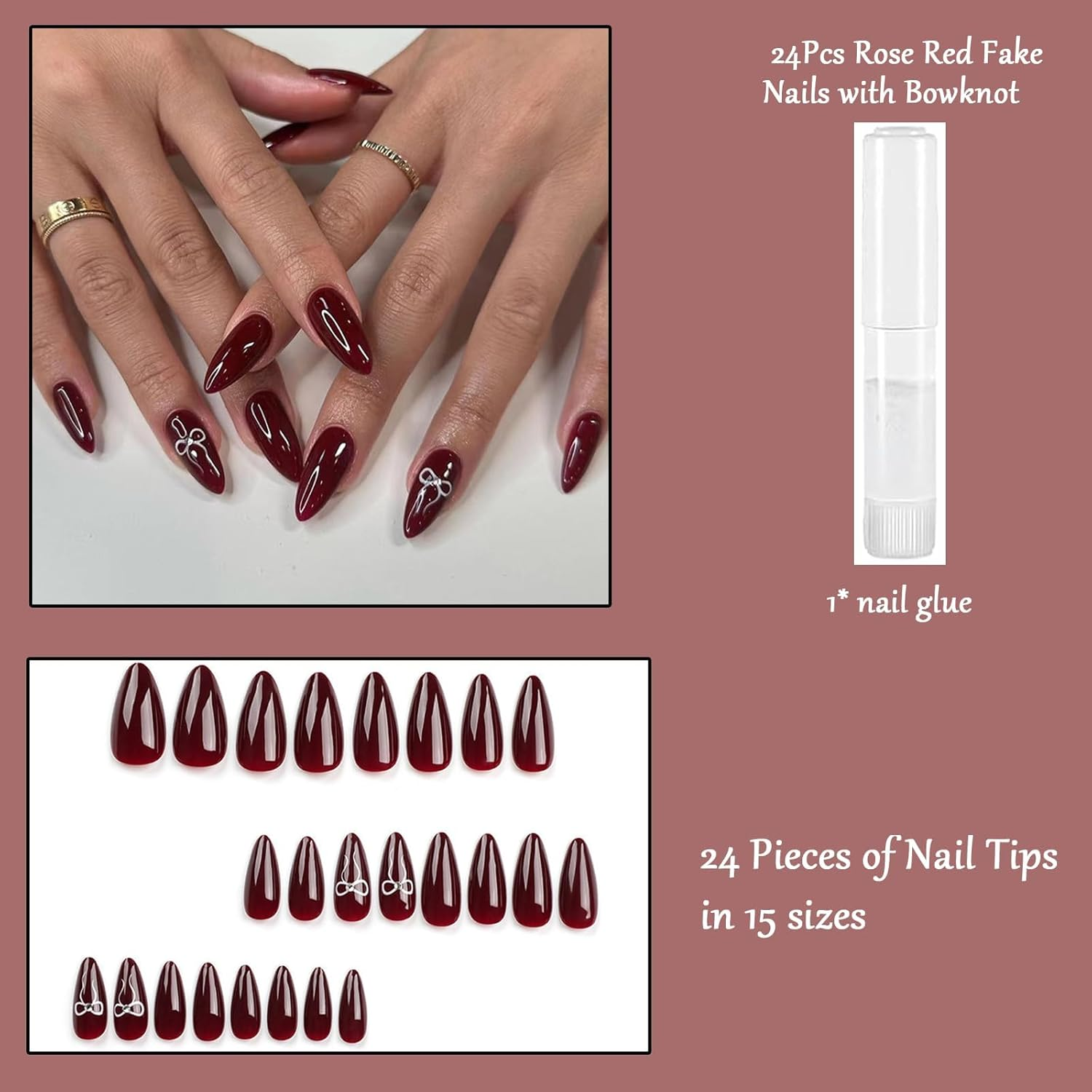 24Pcs Rose Red Fake Nails with Bowknot

1* nail glue

24 Pieces of Nail Tips in 15 sizes