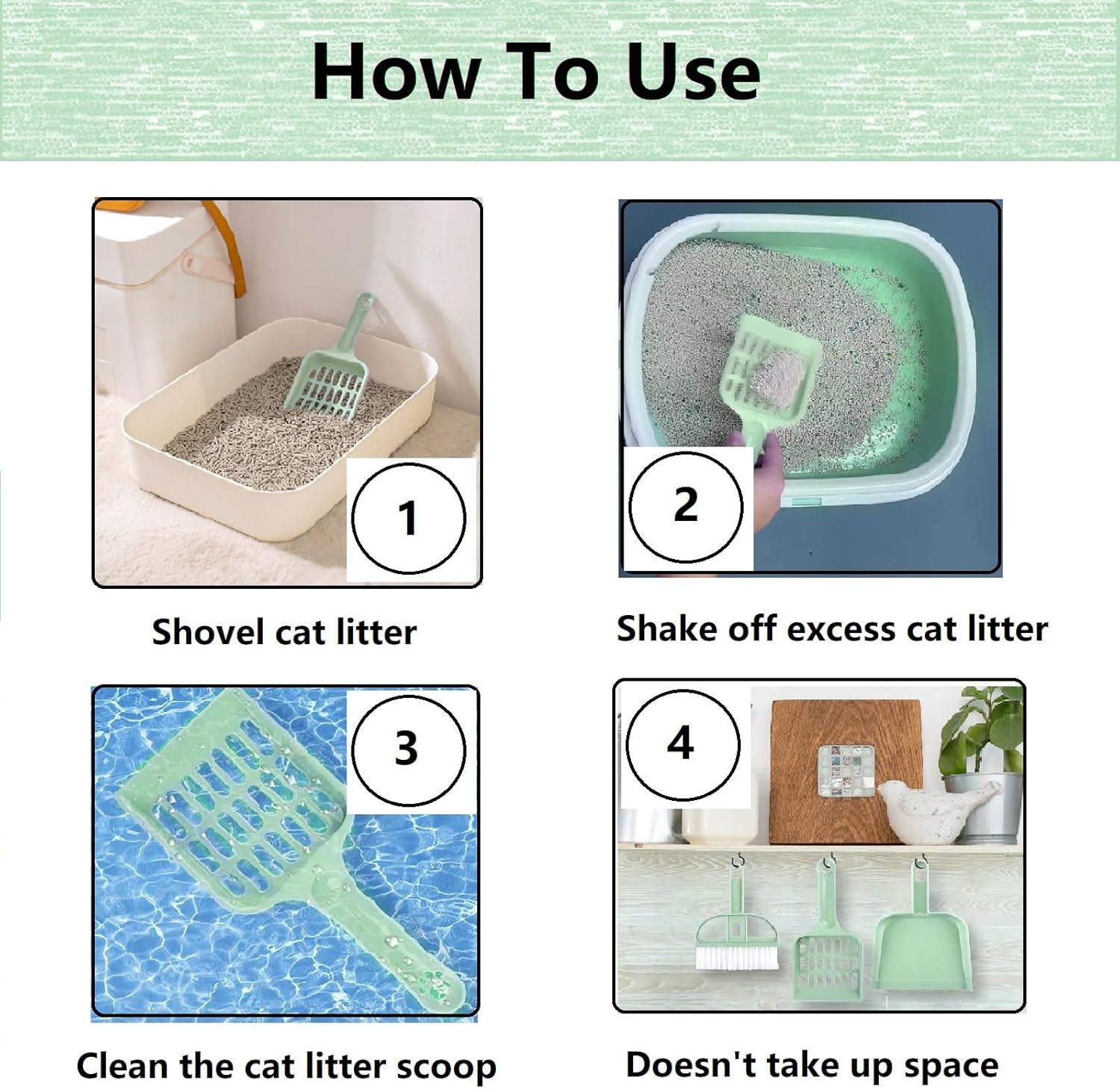 How To Use

1

Shovel cat litter

2

Shake off excess cat litter

3

Clean the cat litter scoop

4

Doesn't take up space