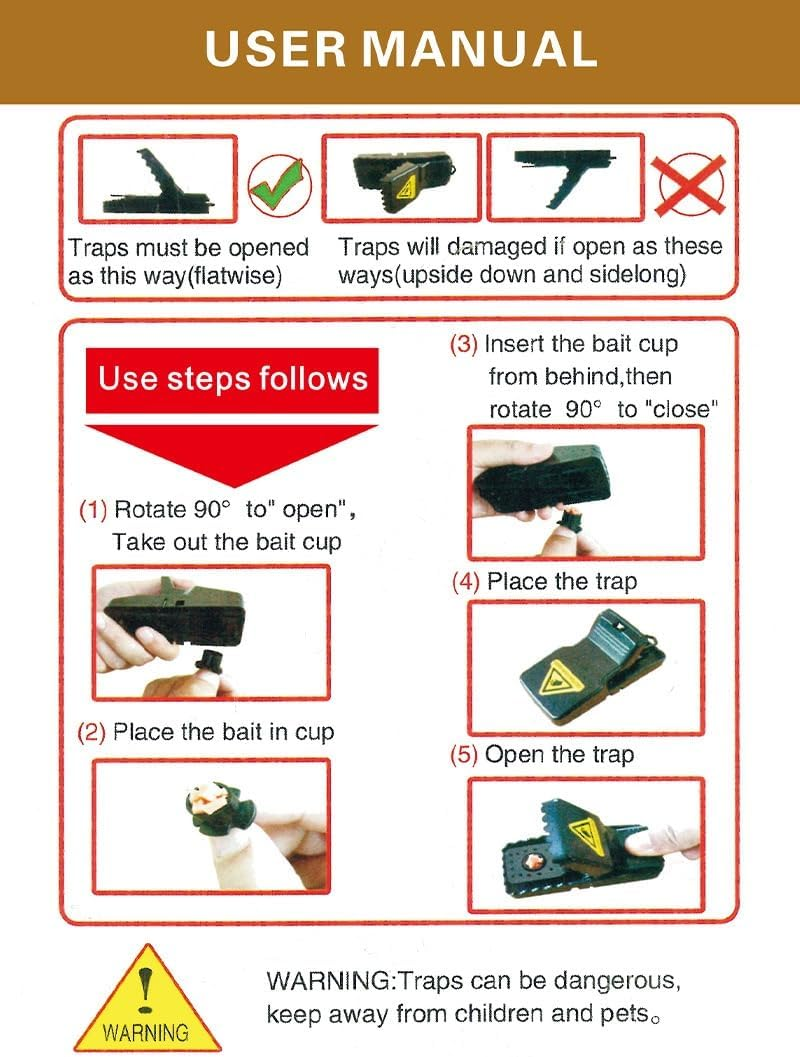 USER MANUAL

Traps must be opened as this way(flatwise)

Traps will damaged if open as these ways(upside down and sidelong)

Use steps follows

(1) Rotate 90° to" open", Take out the bait cup

(2) Place the bait in cup

(3) Insert the bait cup from behind,then rotate 90° to "close"

(4) Place the trap

(5) Open the trap

WARNING

WARNING:Traps can be dangerous, keep away from children and pets。