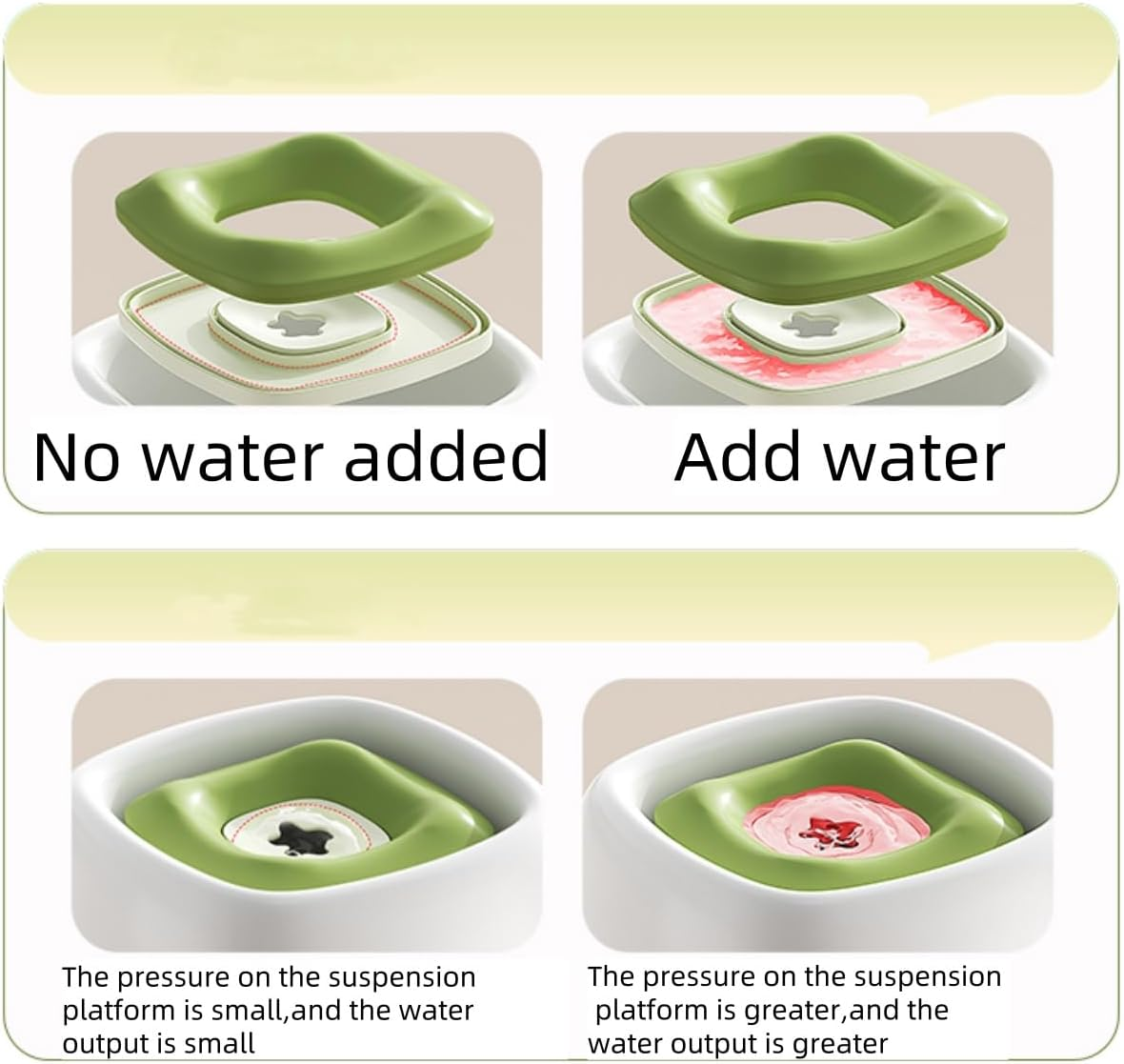 No water added

Add water

The pressure on the suspension platform is small,and the water output is small

The pressure on the suspension platform is greater,and the water output is greater