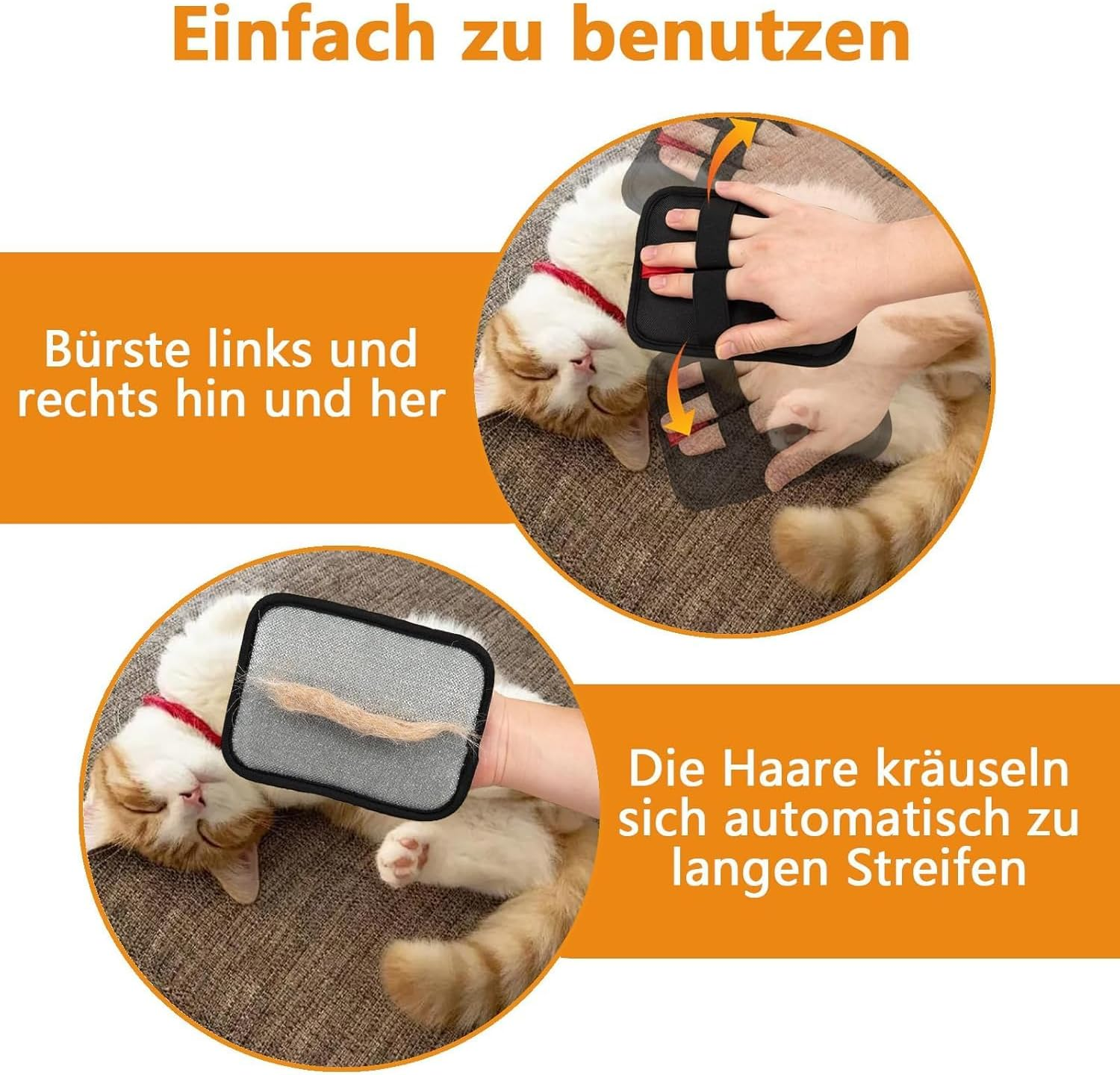 Einfach zu benutzen

Bürste links und rechts hin und her

Die Haare kräuseln sich automatisch zu langen Streifen