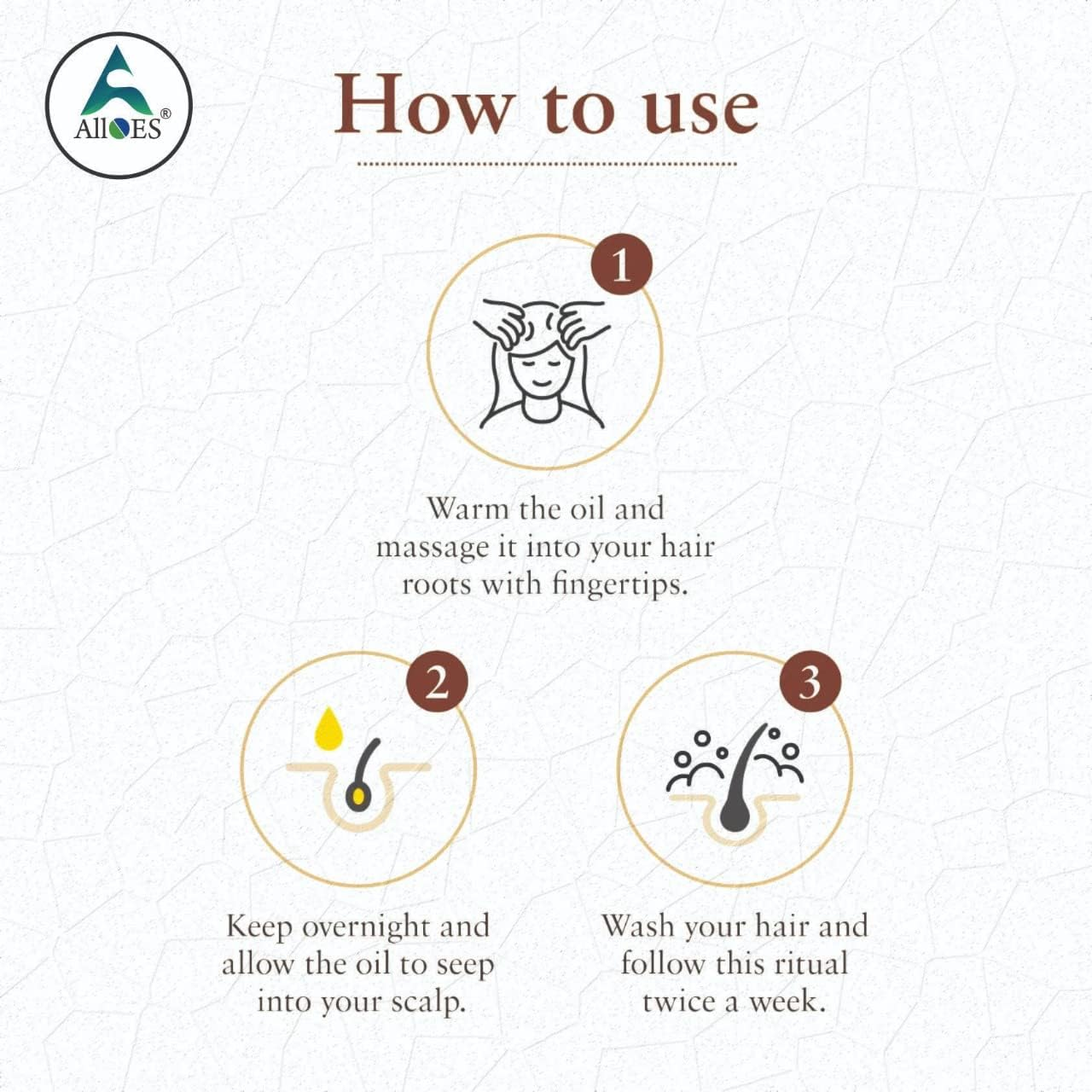 AllOES®

How to use

1

Warm the oil and massage it into your hair roots with fingertips.

2

Keep overnight and allow the oil to seep into your scalp.

3

Wash your hair and follow this ritual twice a week.