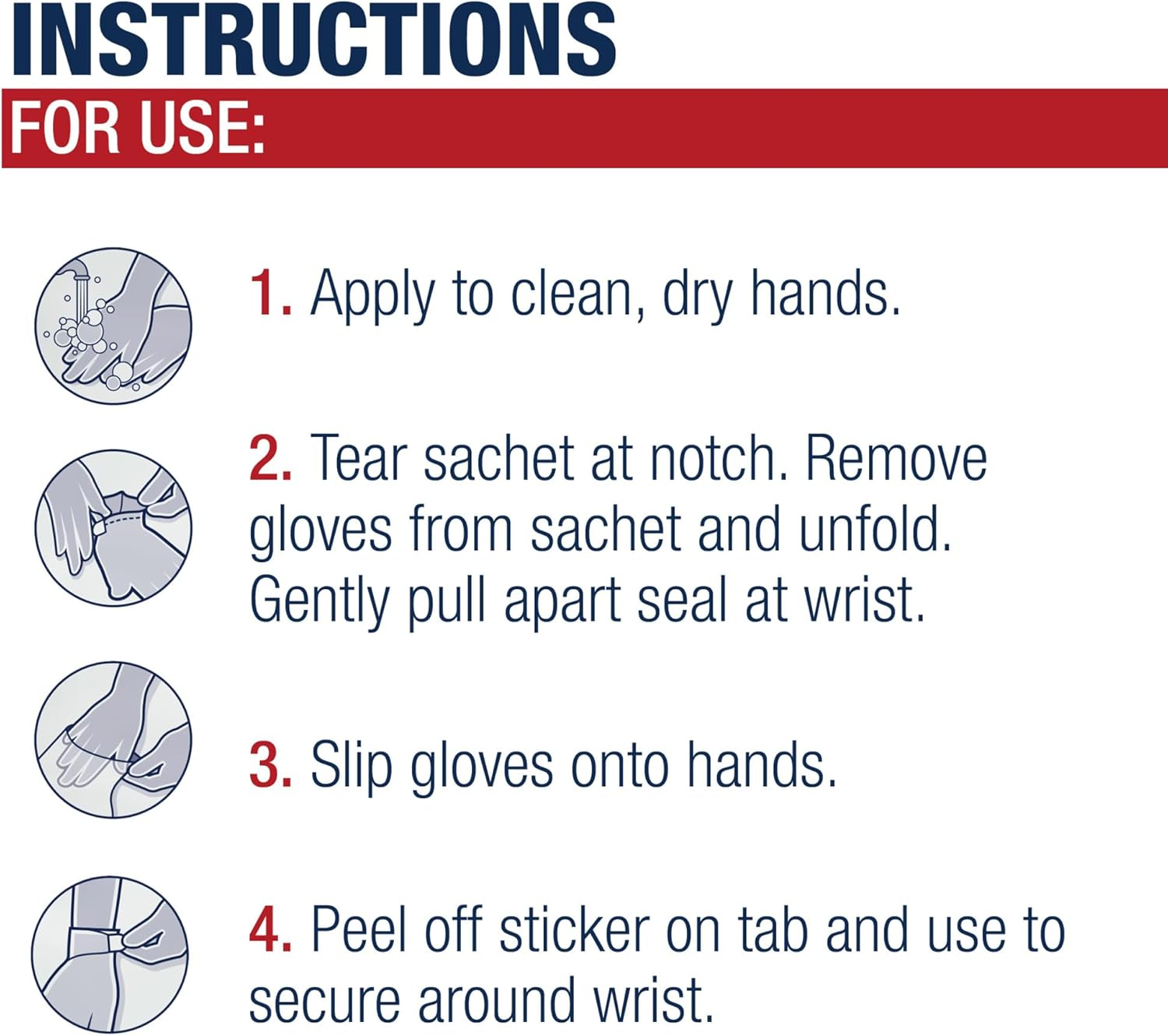 INSTRUCTIONS
FOR USE:

1. Apply to clean, dry hands.

2. Tear sachet at notch. Remove gloves from sachet and unfold. Gently pull apart seal at wrist.

3. Slip gloves onto hands.

4. Peel off sticker on tab and use to secure around wrist.