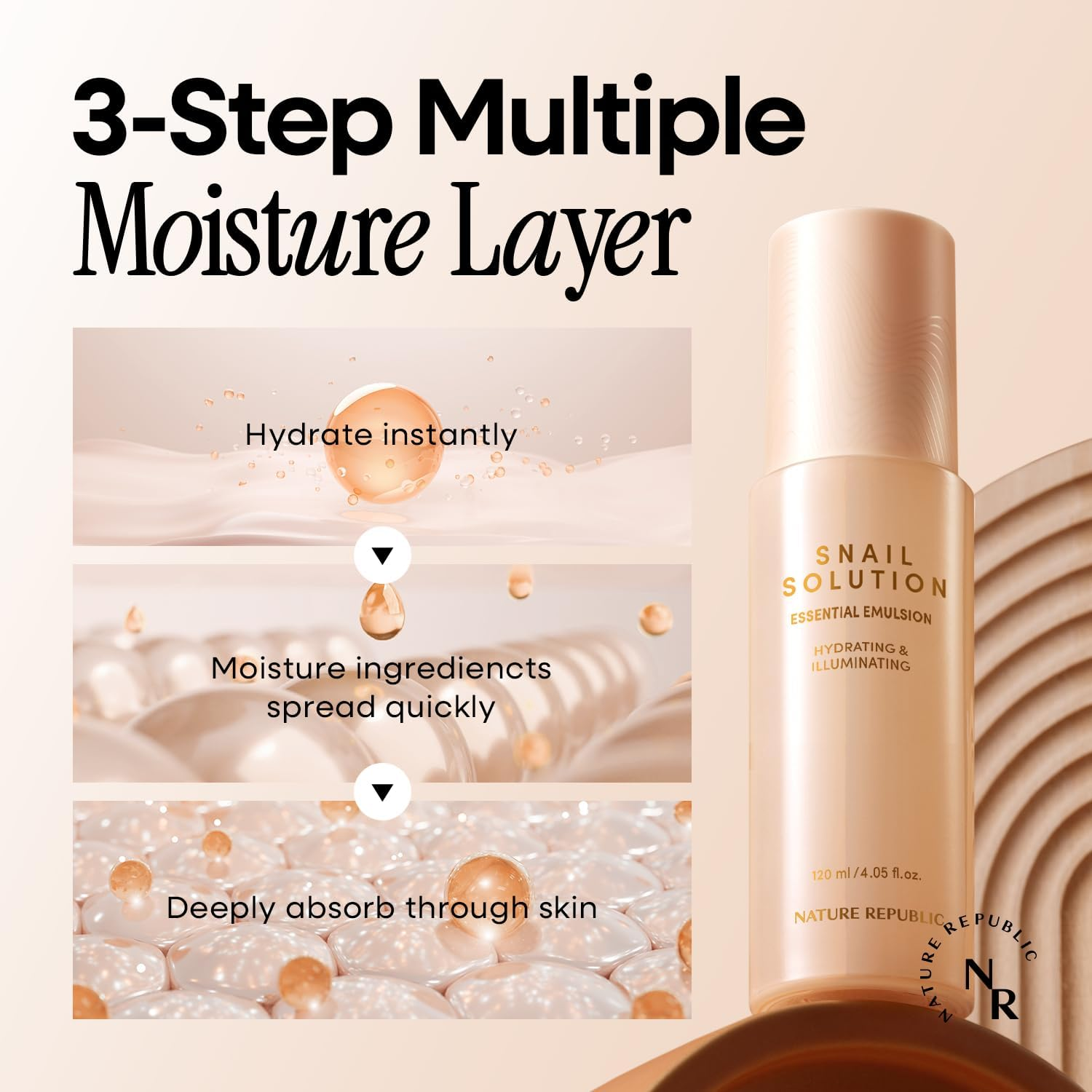 3-Step Multiple
Moisture Layer

Hydrate instantly

Moisture ingrediencts spread quickly

Deeply absorb through skin

SNAIL SOLUTION
ESSENTIAL EMULSION
HYDRATING & ILLUMINATING

120 ml / 4.05 fl.oz.

NATURE REPUBLIC

NATURE REPUBLIC
NR