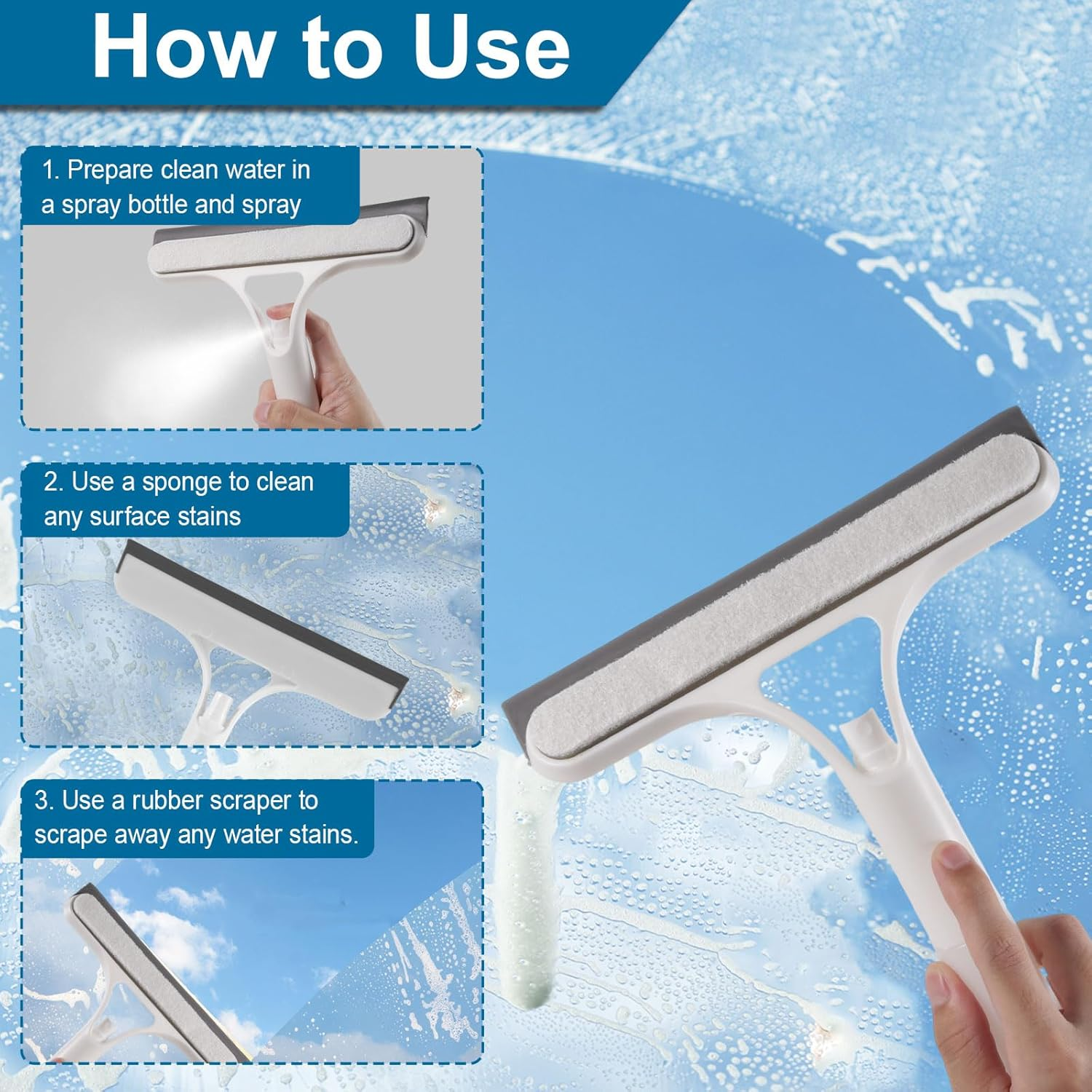 How to Use

1. Prepare clean water in a spray bottle and spray

2. Use a sponge to clean any surface stains

3. Use a rubber scraper to scrape away any water stains.