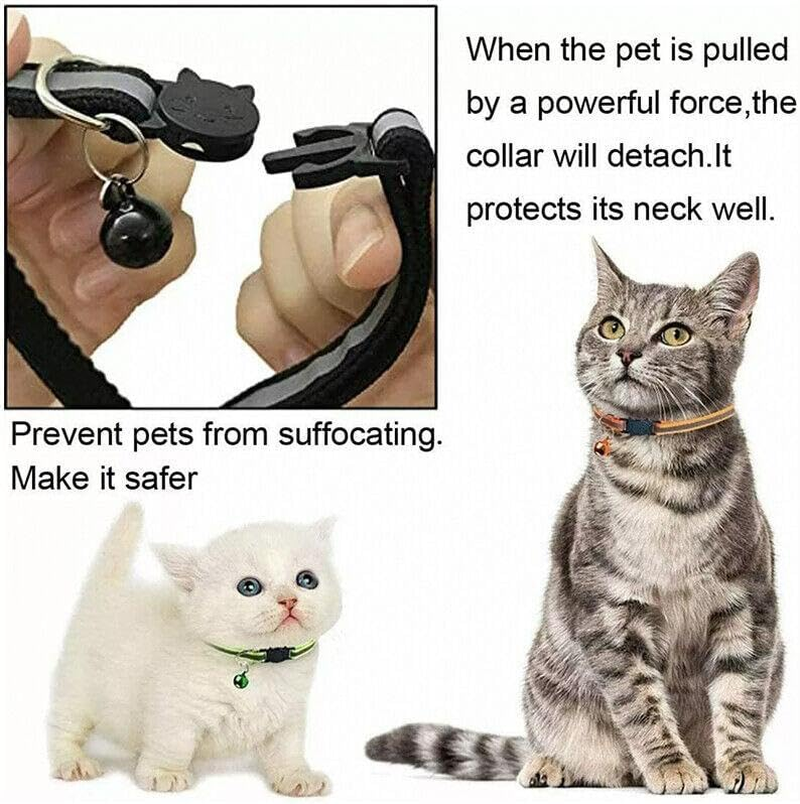 When the pet is pulled by a powerful force,the collar will detach.It protects its neck well.

Prevent pets from suffocating. Make it safer