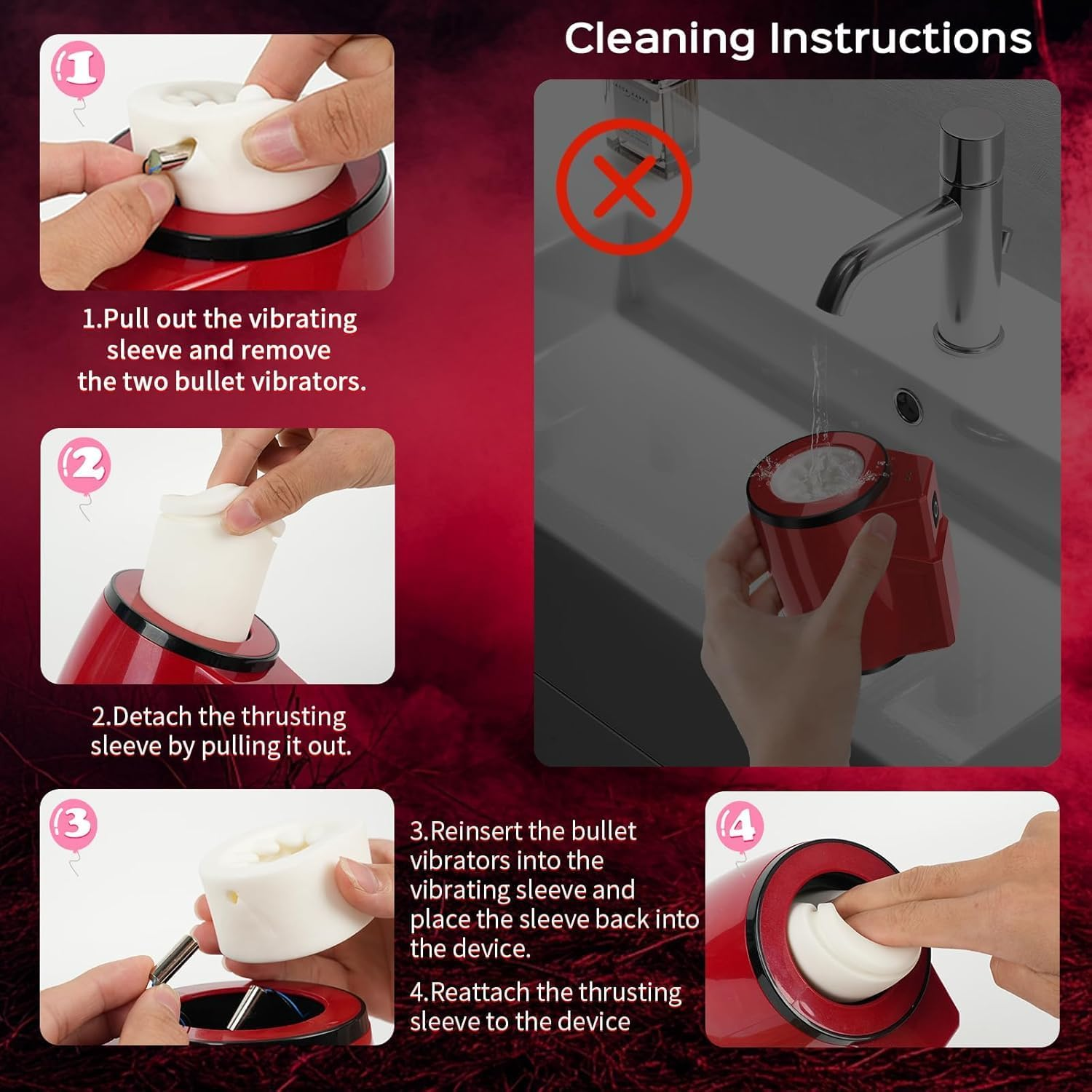 Cleaning Instructions

1

1.Pull out the vibrating sleeve and remove the two bullet vibrators.

2

2.Detach the thrusting sleeve by pulling it out.

3

3.Reinsert the bullet vibrators into the vibrating sleeve and place the sleeve back into the device.

4.Reattach the thrusting sleeve to the device

4