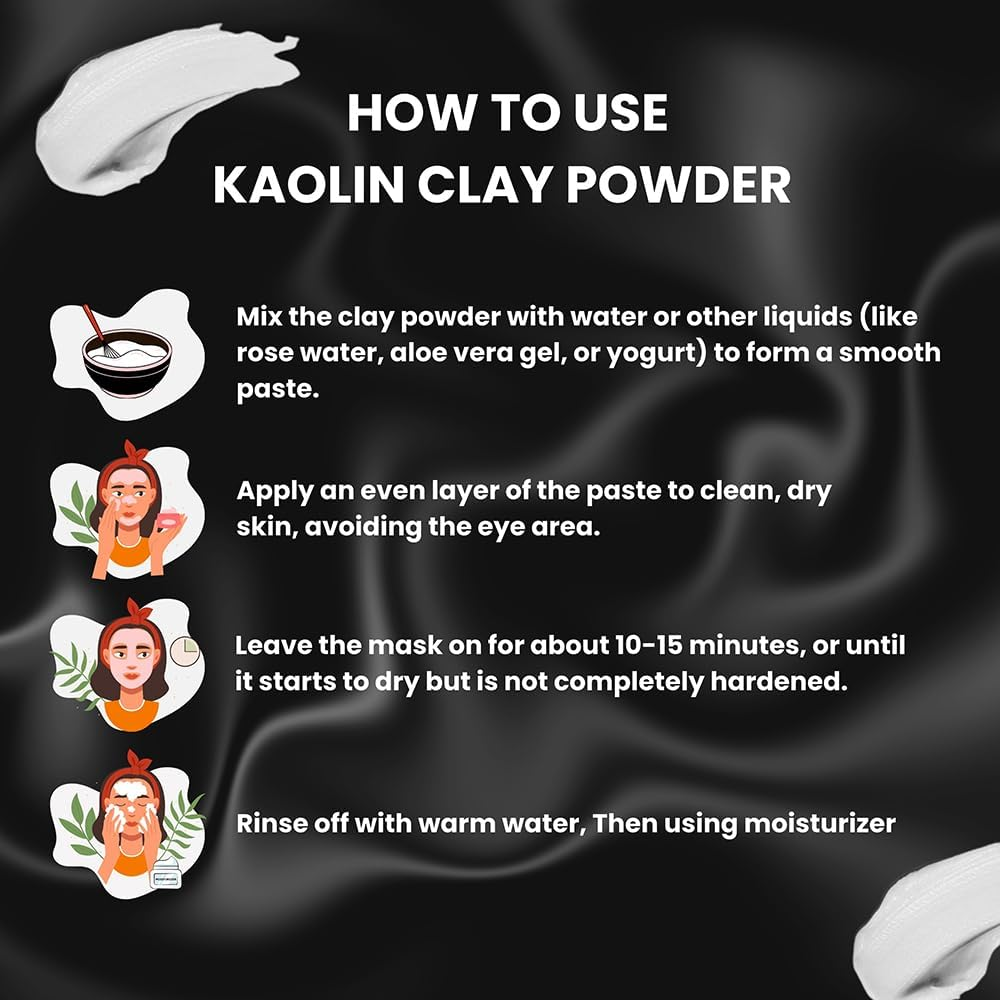 HOW TO USE
KAOLIN CLAY POWDER

Mix the clay powder with water or other liquids (like rose water, aloe vera gel, or yogurt) to form a smooth paste.

Apply an even layer of the paste to clean, dry skin, avoiding the eye area.

Leave the mask on for about 10-15 minutes, or until it starts to dry but is not completely hardened.

Rinse off with warm water, Then using moisturizer