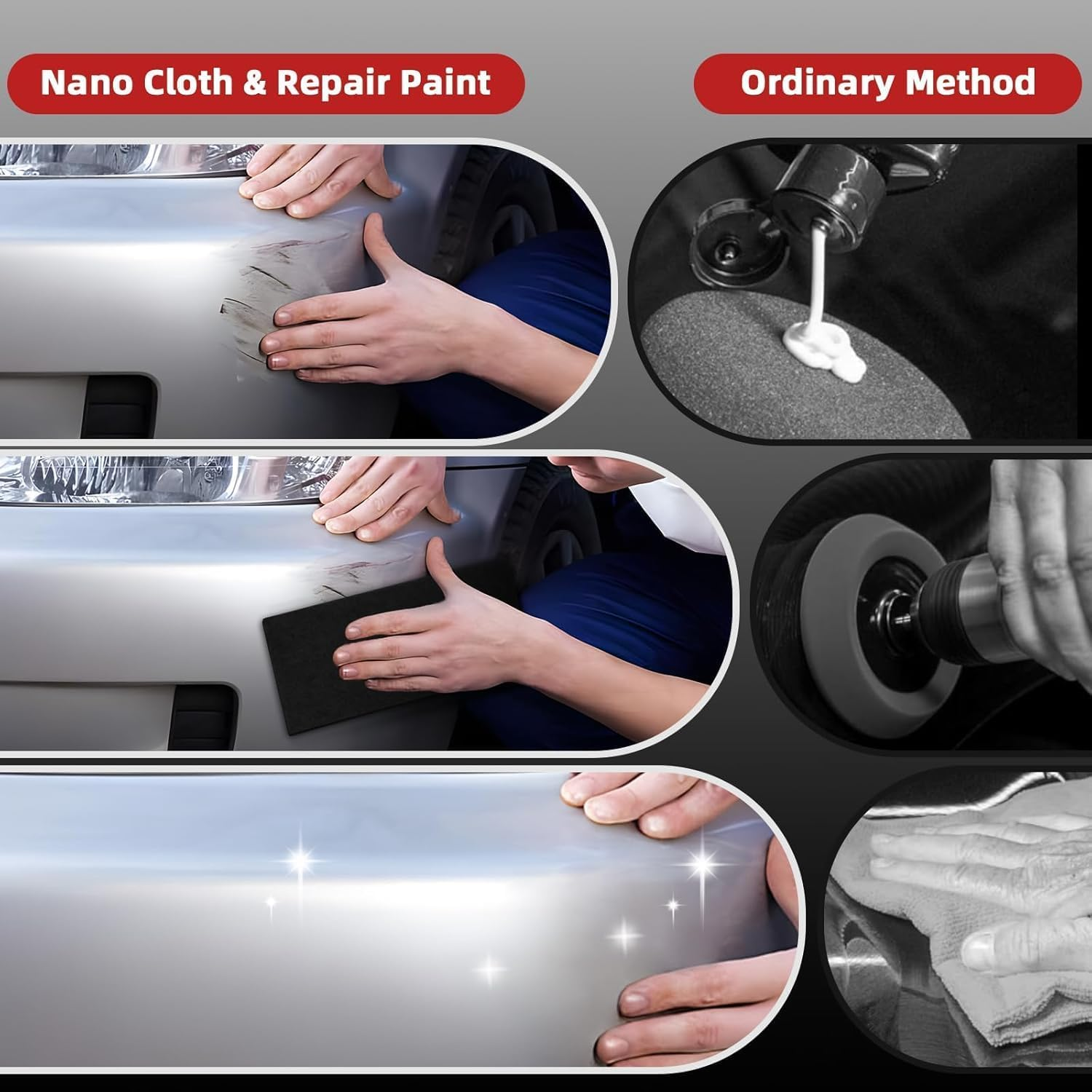 Nano Cloth & Repair Paint

Ordinary Method