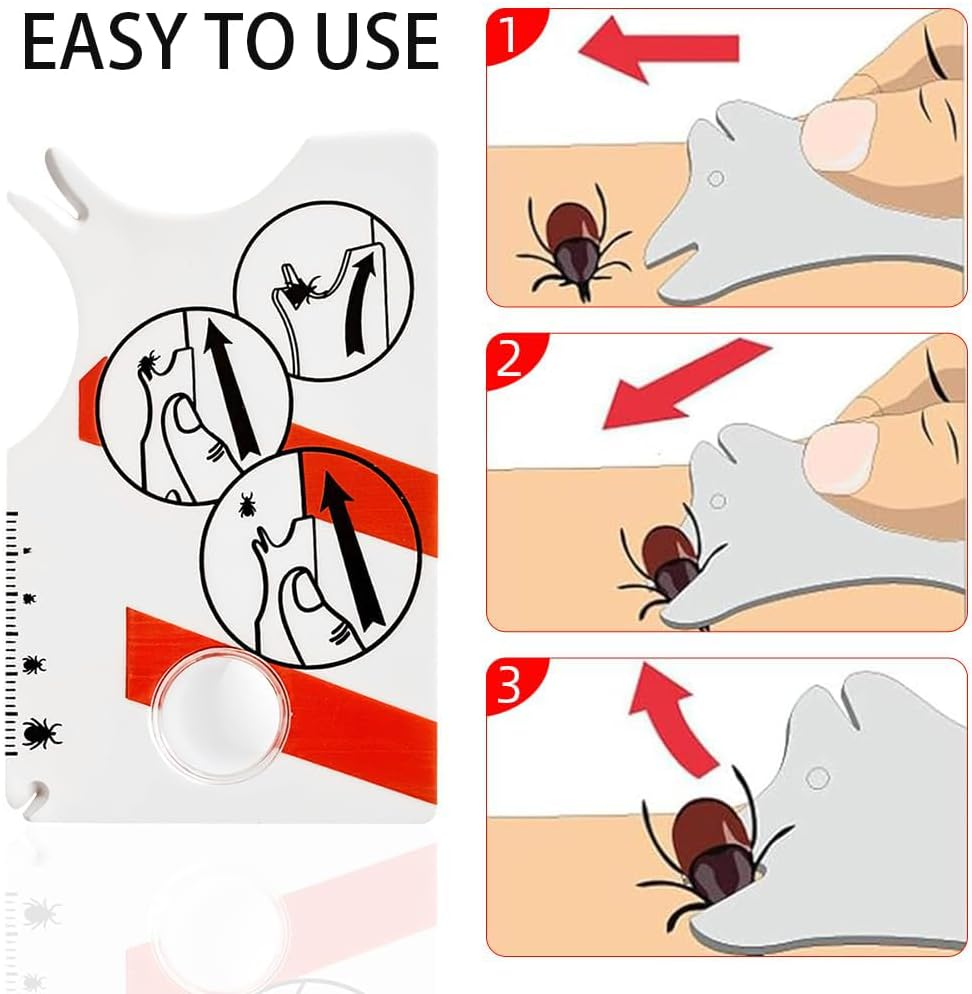 EASY TO USE

1

2

3