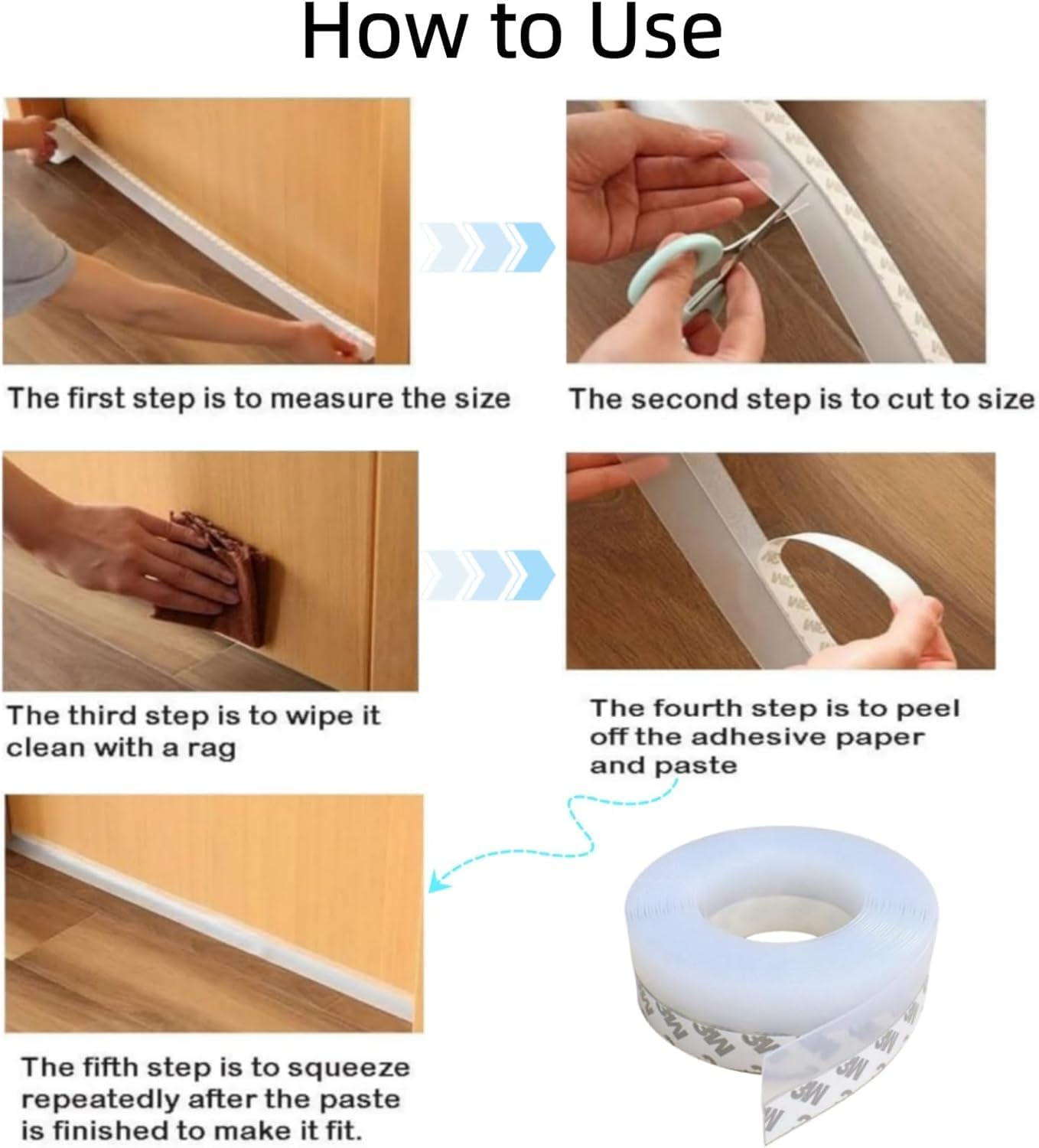 How to Use

The first step is to measure the size

The second step is to cut to size

The third step is to wipe it clean with a rag

The fourth step is to peel off the adhesive paper and paste

The fifth step is to squeeze repeatedly after the paste is finished to make it fit.

3M 3M 3M 3M