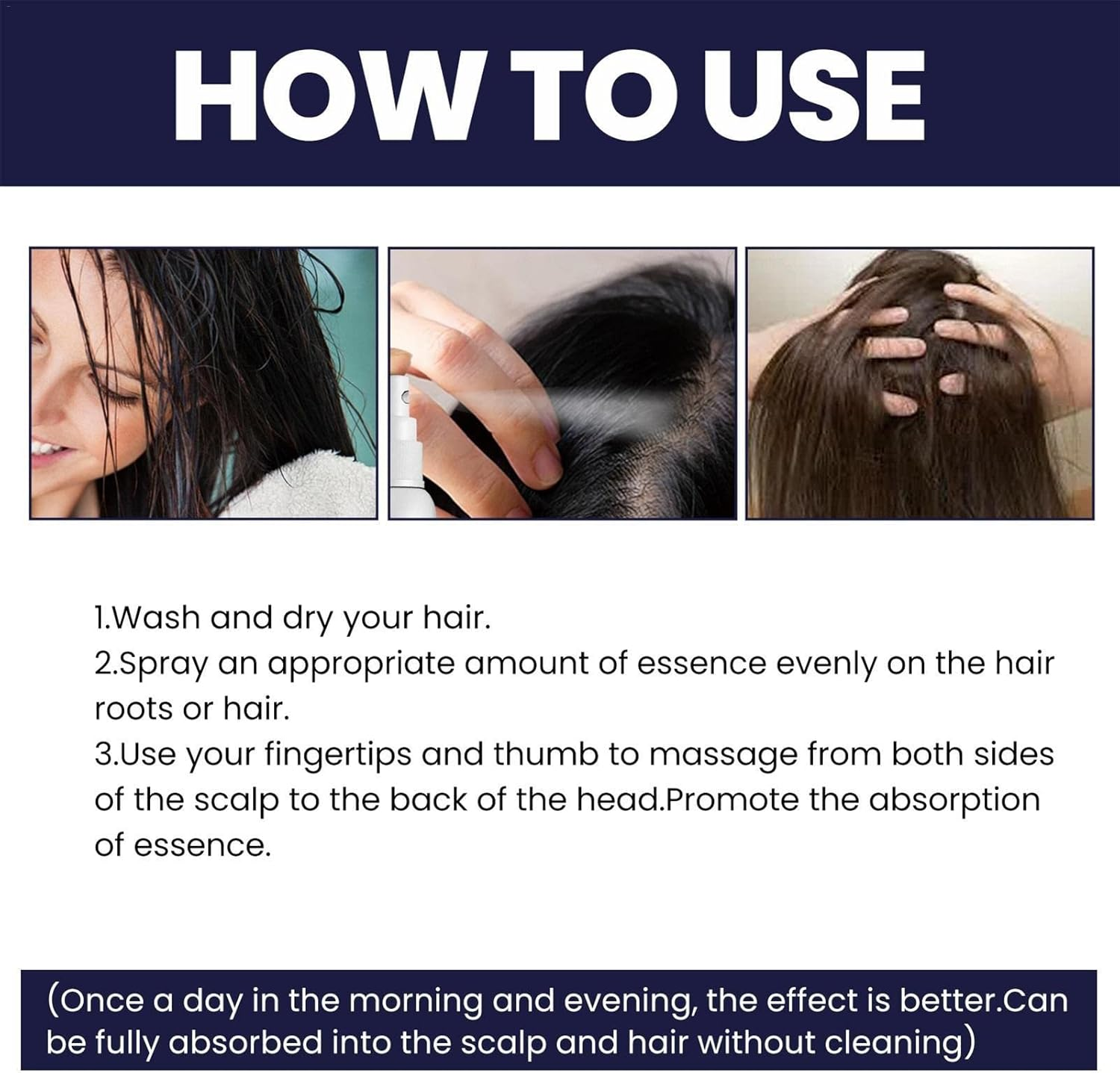 HOW TO USE

1.Wash and dry your hair.
2.Spray an appropriate amount of essence evenly on the hair roots or hair.
3.Use your fingertips and thumb to massage from both sides of the scalp to the back of the head.Promote the absorption of essence.

(Once a day in the morning and evening, the effect is better.Can be fully absorbed into the scalp and hair without cleaning)