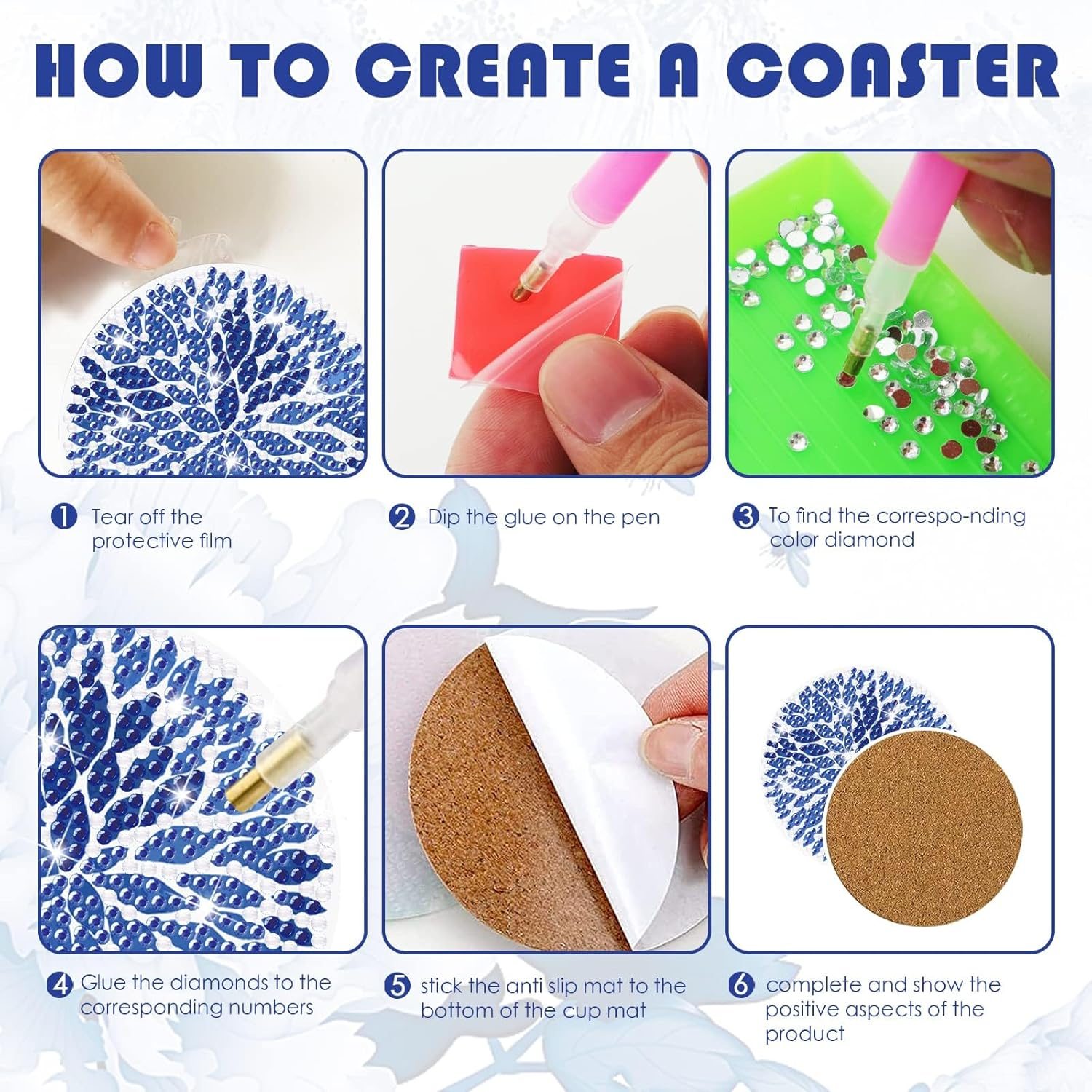 HOW TO CREATE A COASTER

1 Tear off the protective film

2 Dip the glue on the pen

3 To find the correspo-nding color diamond

4 Glue the diamonds to the corresponding numbers

5 stick the anti slip mat to the bottom of the cup mat

6 complete and show the positive aspects of the product