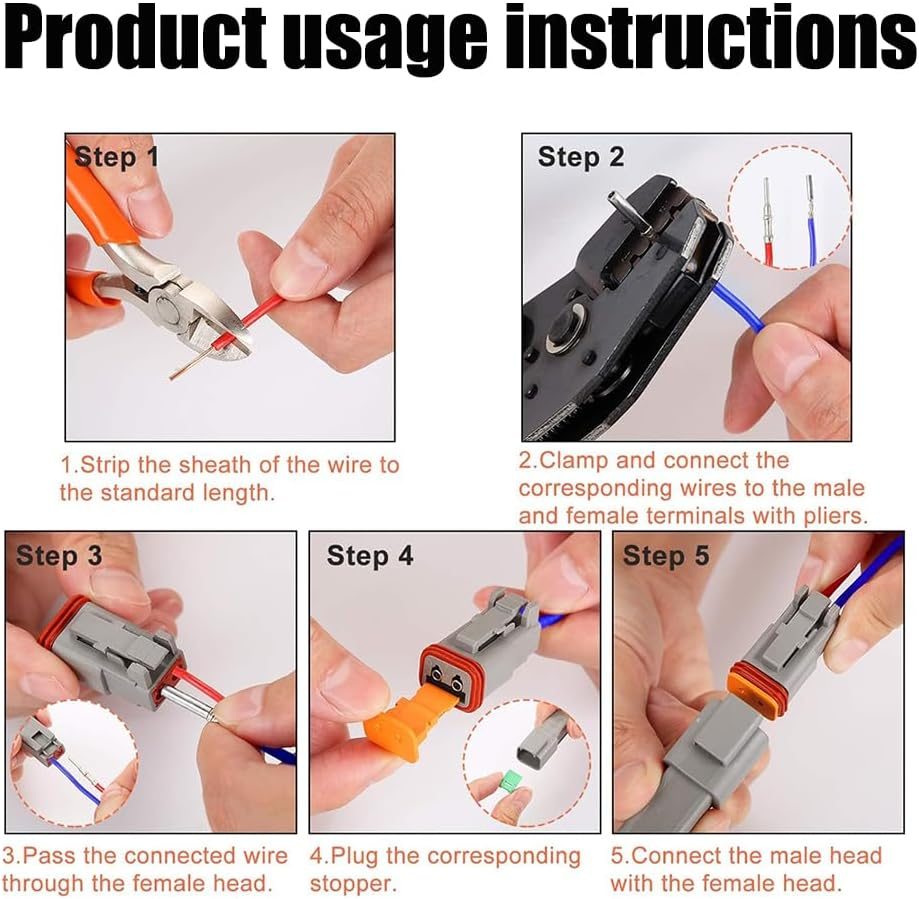 Product usage instructions

Step 1

1.Strip the sheath of the wire to the standard length.

Step 2

2.Clamp and connect the corresponding wires to the male and female terminals with pliers.

Step 3

3.Pass the connected wire through the female head.

Step 4

4.Plug the corresponding stopper.

Step 5

5.Connect the male head with the female head.