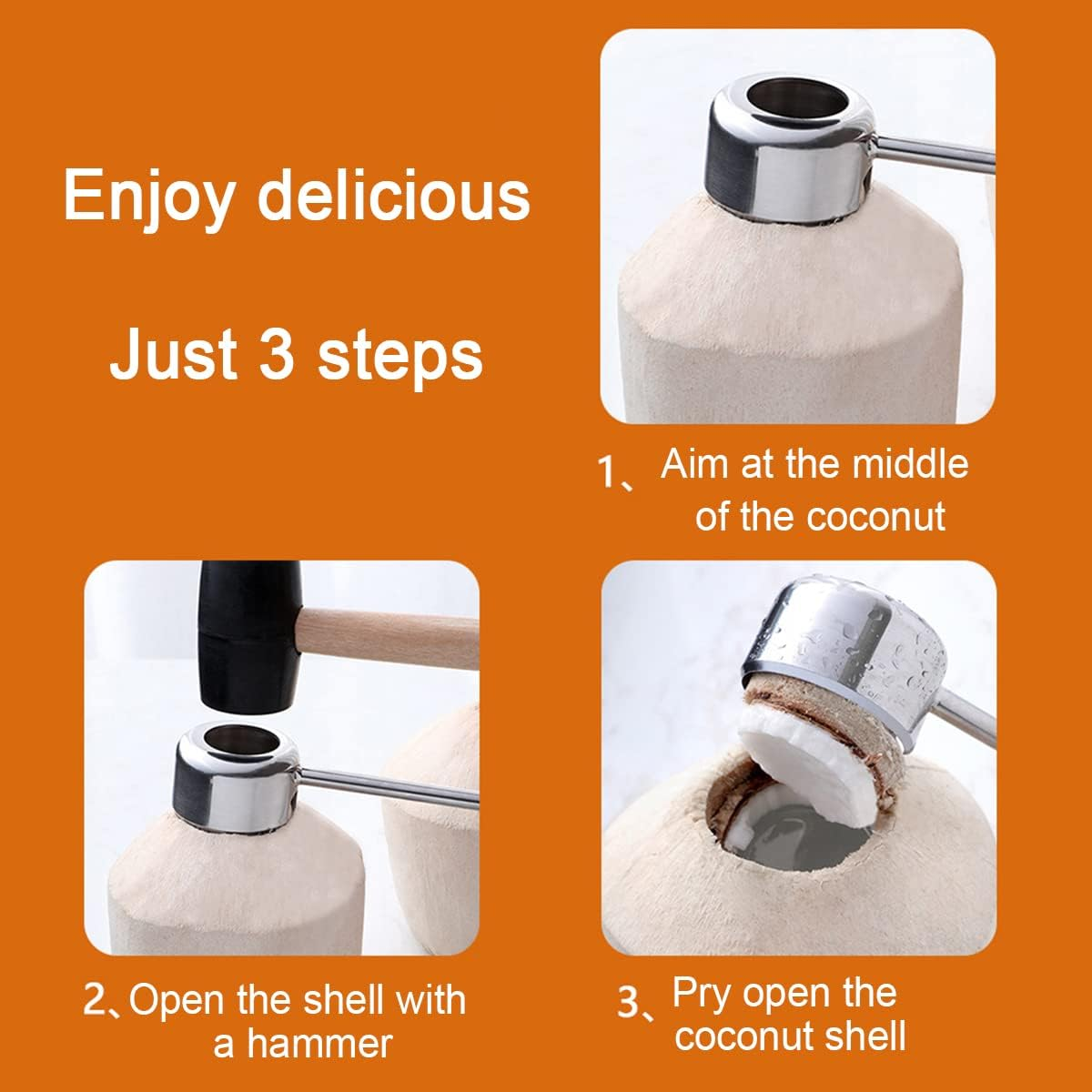 Enjoy delicious

Just 3 steps

1、Aim at the middle of the coconut

2、Open the shell with a hammer

3、Pry open the coconut shell