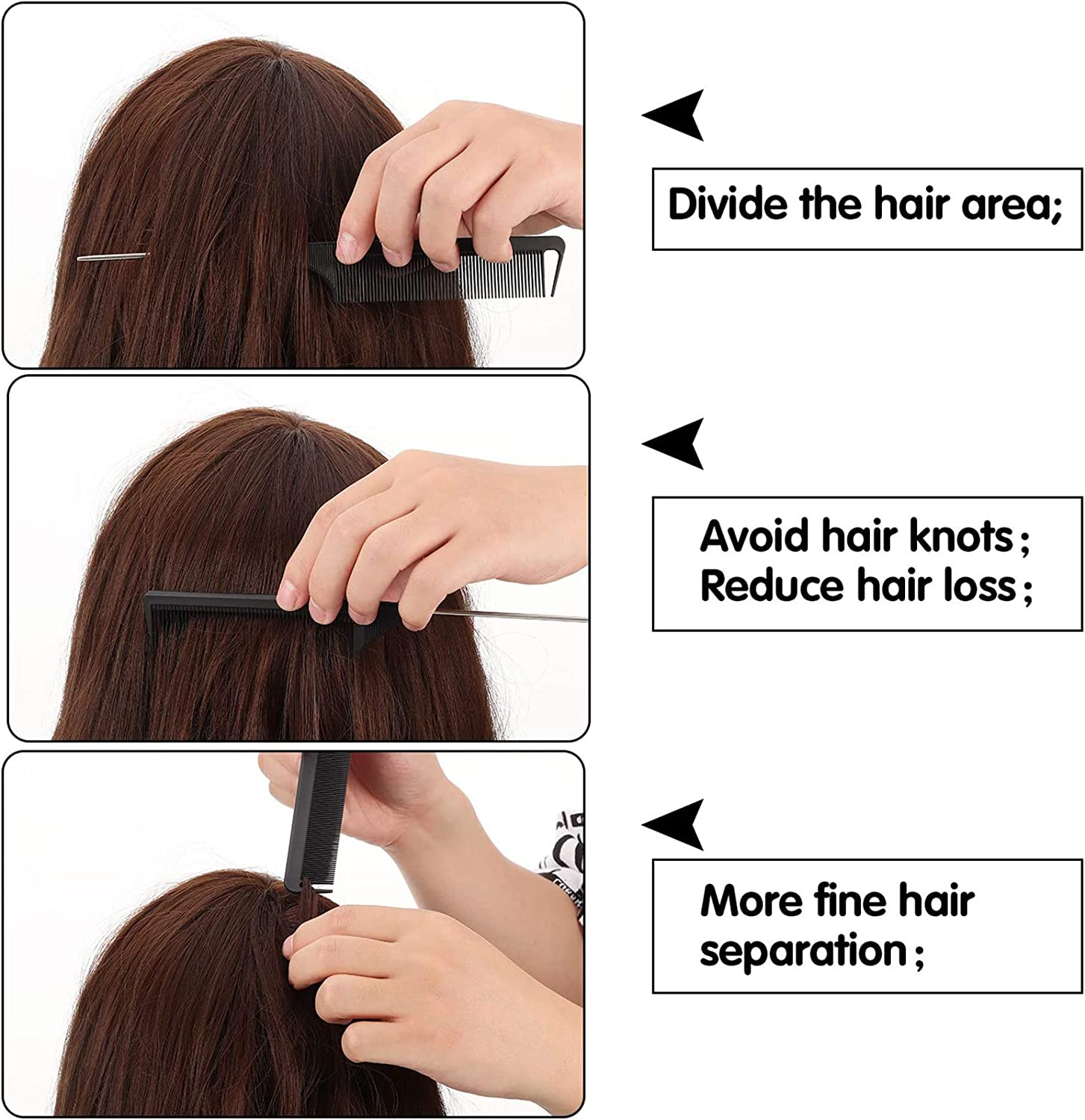 Divide the hair area;

Avoid hair knots;
Reduce hair loss;

More fine hair separation;