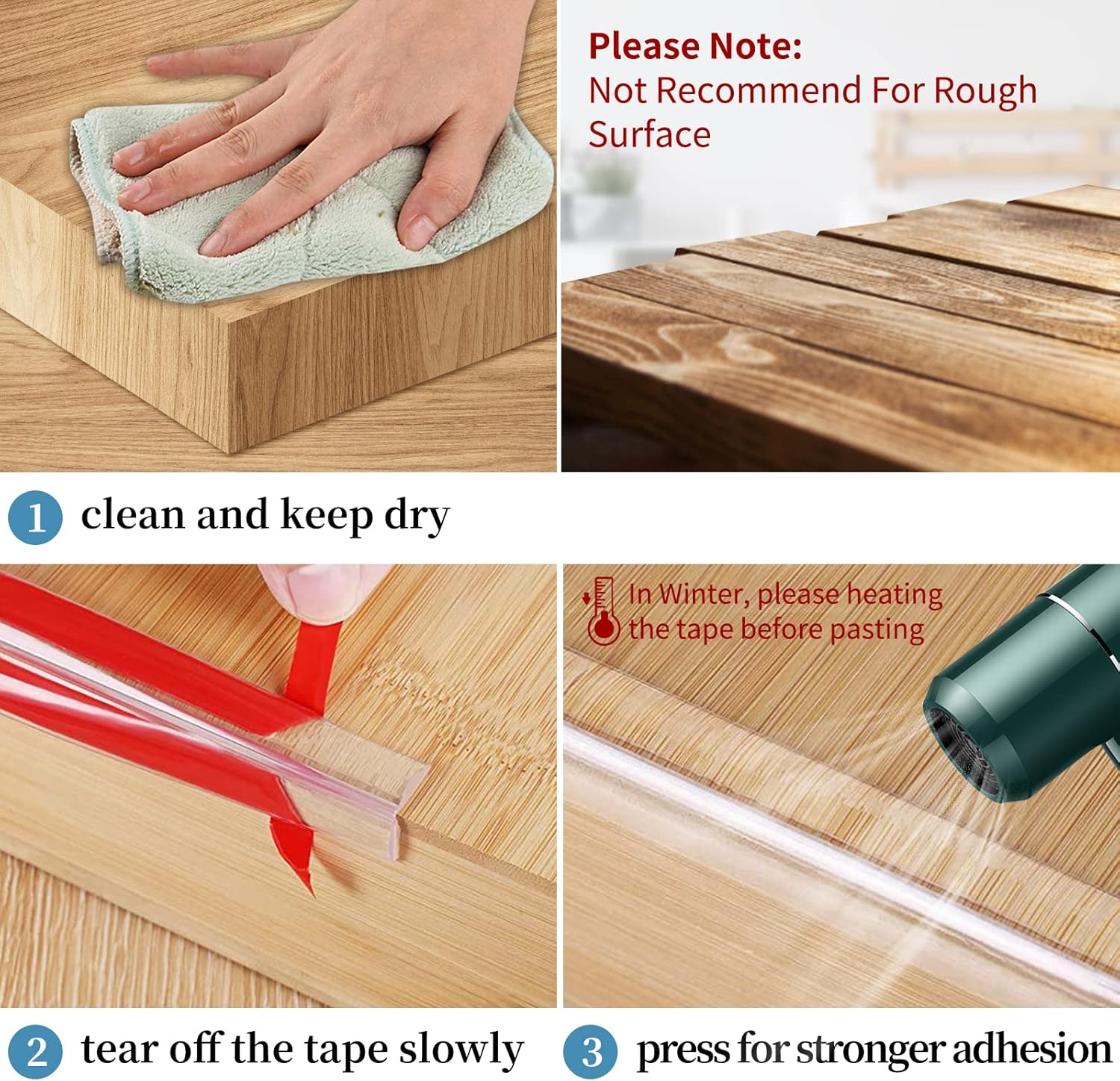 Please Note:
Not Recommend For Rough Surface

1 clean and keep dry

In Winter, please heating the tape before pasting

2 tear off the tape slowly

3 press for stronger adhesion