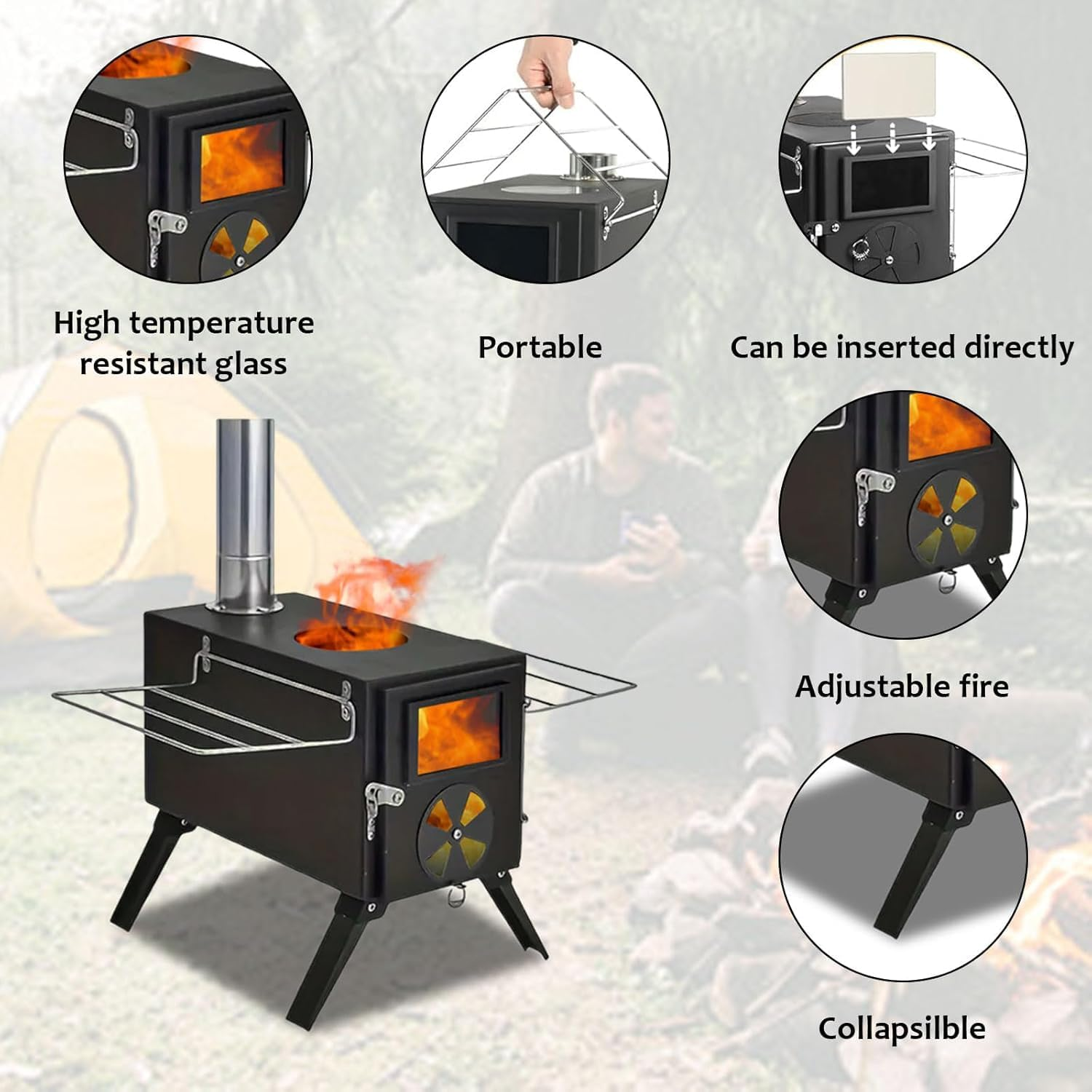 High temperature resistant glass

Portable

Can be inserted directly

Adjustable fire

Collapsilble