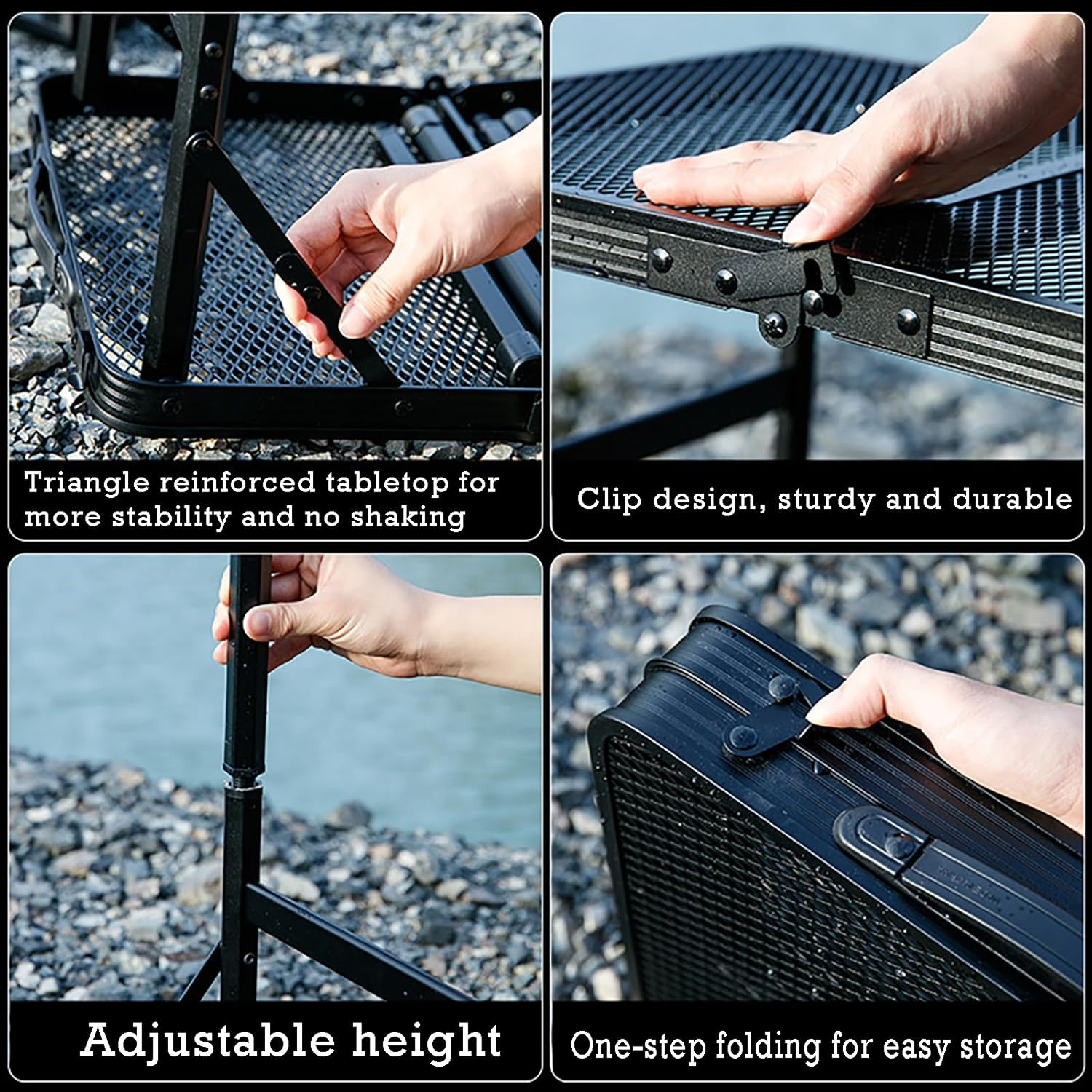 Triangle reinforced tabletop for more stability and no shaking

Clip design, sturdy and durable

Adjustable height

One-step folding for easy storage