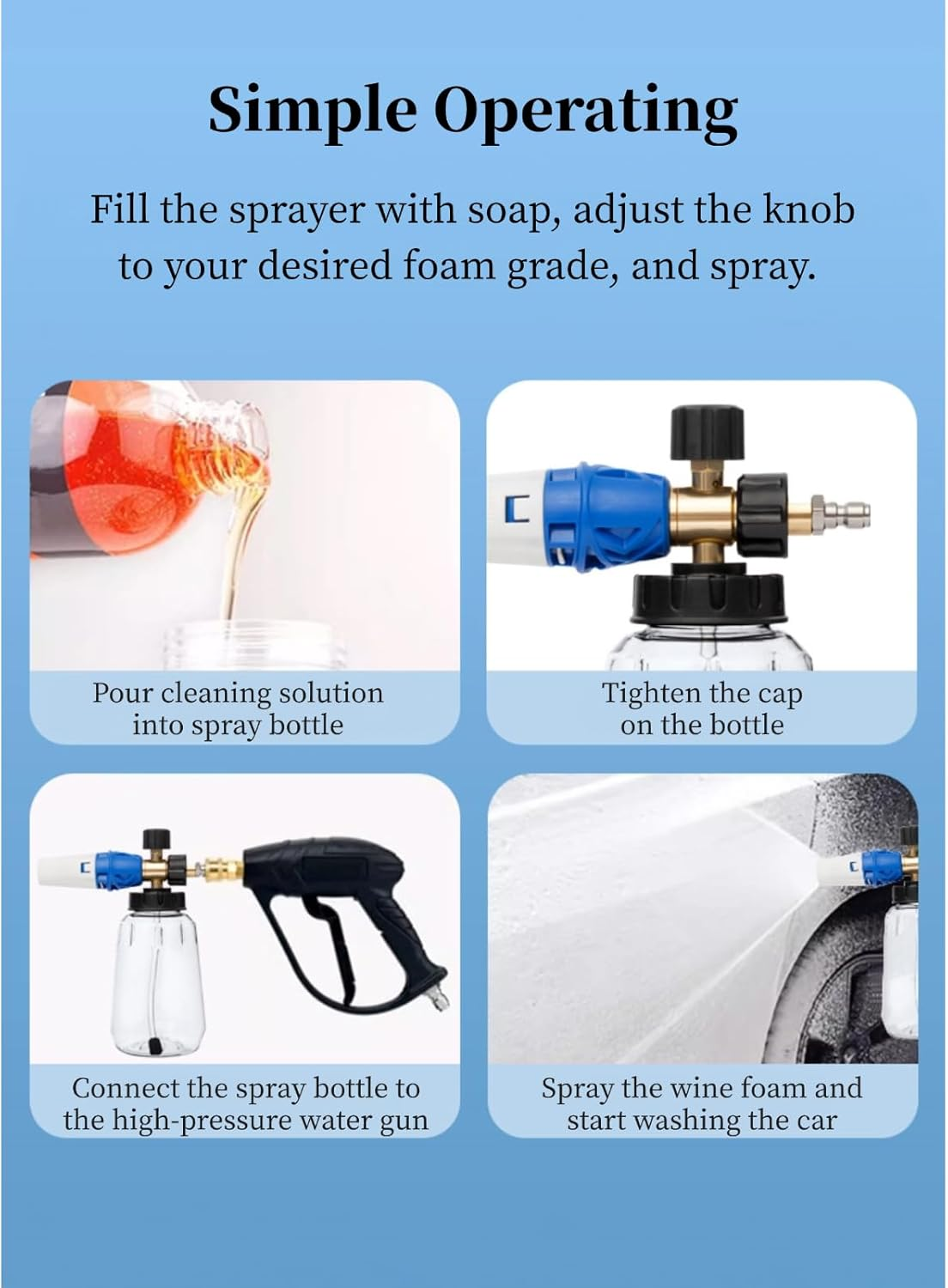 Simple Operating

Fill the sprayer with soap, adjust the knob to your desired foam grade, and spray.

Pour cleaning solution into spray bottle

Tighten the cap on the bottle

Connect the spray bottle to the high-pressure water gun

Spray the wine foam and start washing the car