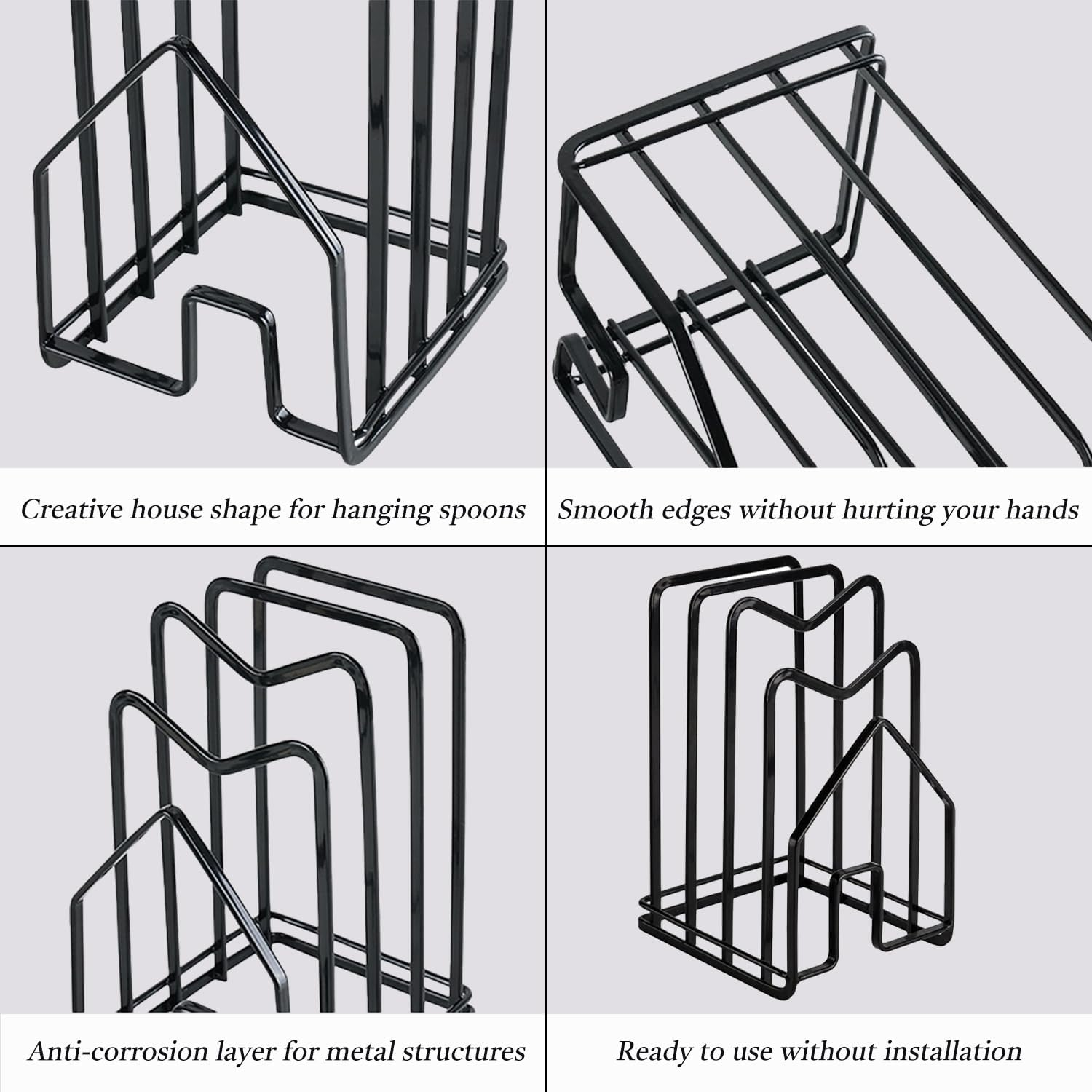 Creative house shape for hanging spoons

Smooth edges without hurting your hands

Anti-corrosion layer for metal structures

Ready to use without installation