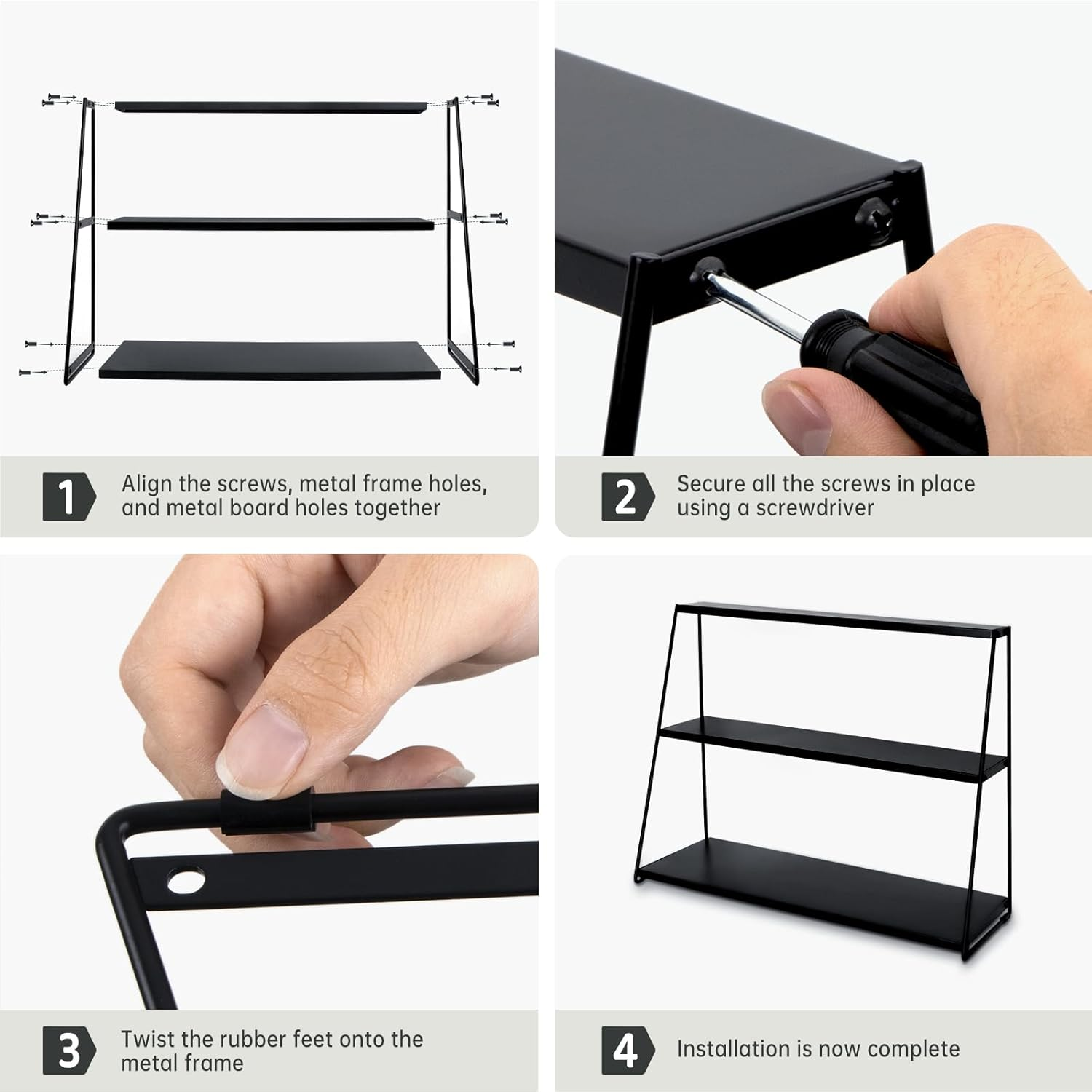 1 Align the screws, metal frame holes, and metal board holes together

2 Secure all the screws in place using a screwdriver

3 Twist the rubber feet onto the metal frame

4 Installation is now complete