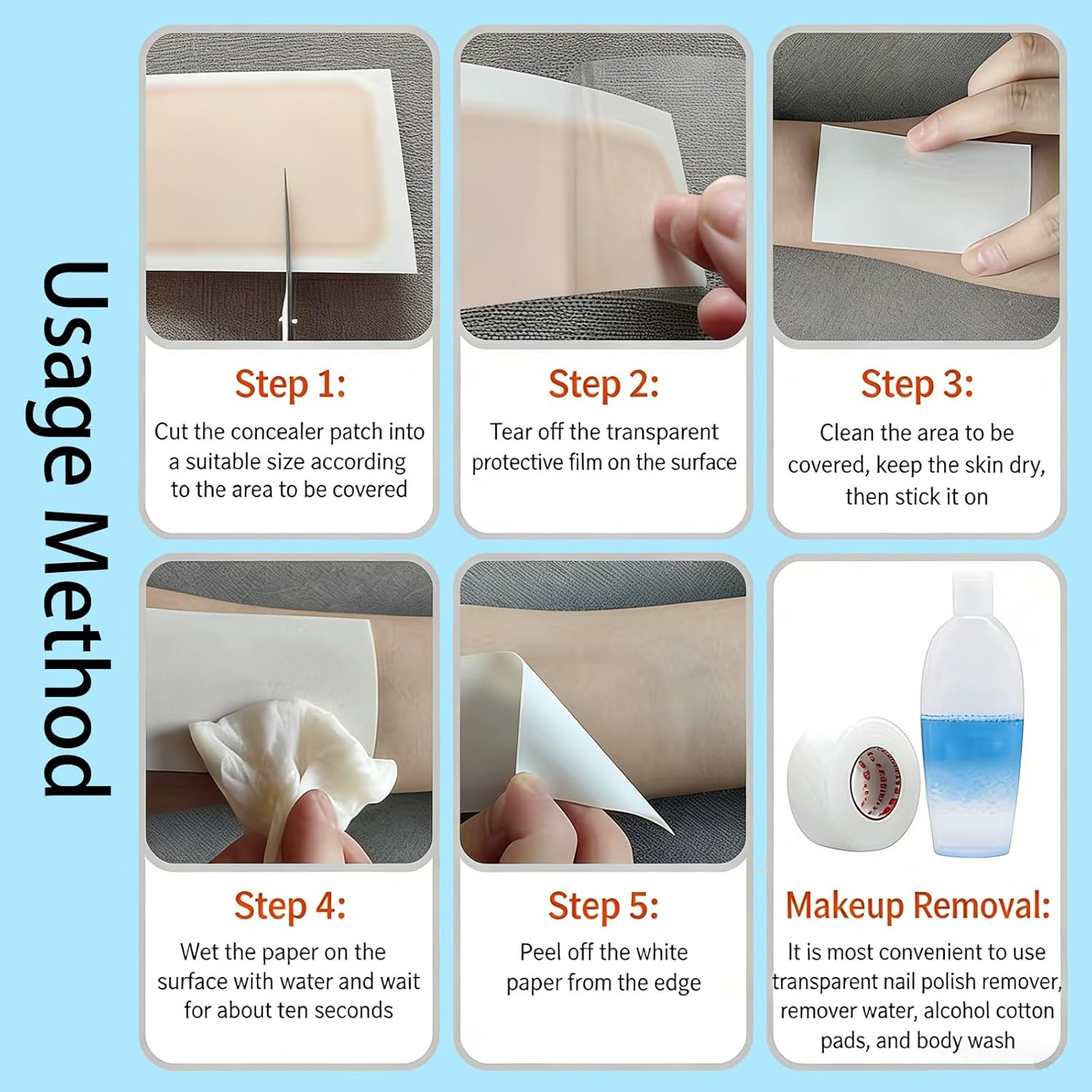 Usage Method

Step 1:
Cut the concealer patch into a suitable size according to the area to be covered

Step 2:
Tear off the transparent protective film on the surface

Step 3:
Clean the area to be covered, keep the skin dry, then stick it on

Step 4:
Wet the paper on the surface with water and wait for about ten seconds

Step 5:
Peel off the white paper from the edge

Makeup Removal:
It is most convenient to use transparent nail polish remover, remover water, alcohol cotton pads, and body wash