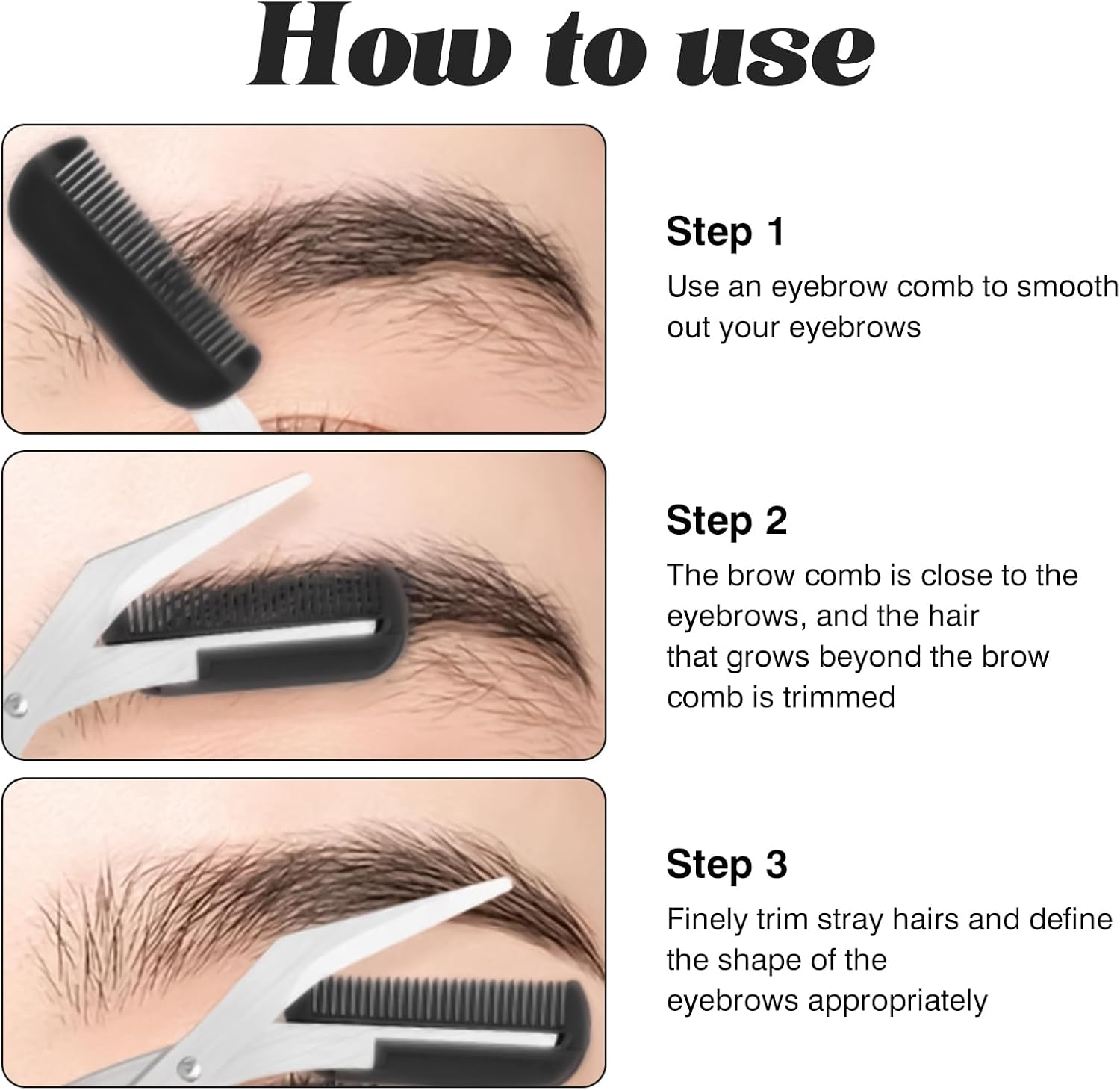 How to use

Step 1

Use an eyebrow comb to smooth out your eyebrows

Step 2

The brow comb is close to the eyebrows, and the hair that grows beyond the brow comb is trimmed

Step 3

Finely trim stray hairs and define the shape of the eyebrows appropriately