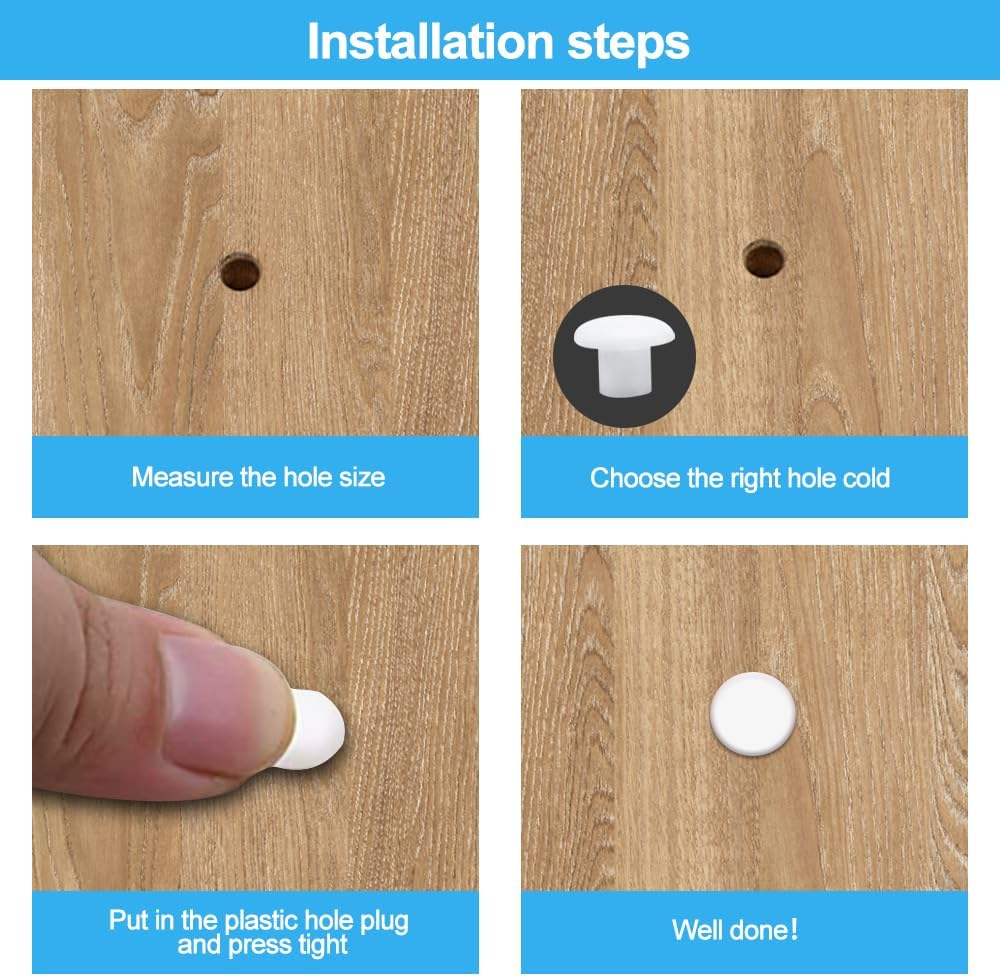 Installation steps

Measure the hole size

Choose the right hole cold

Put in the plastic hole plug and press tight

Well done!