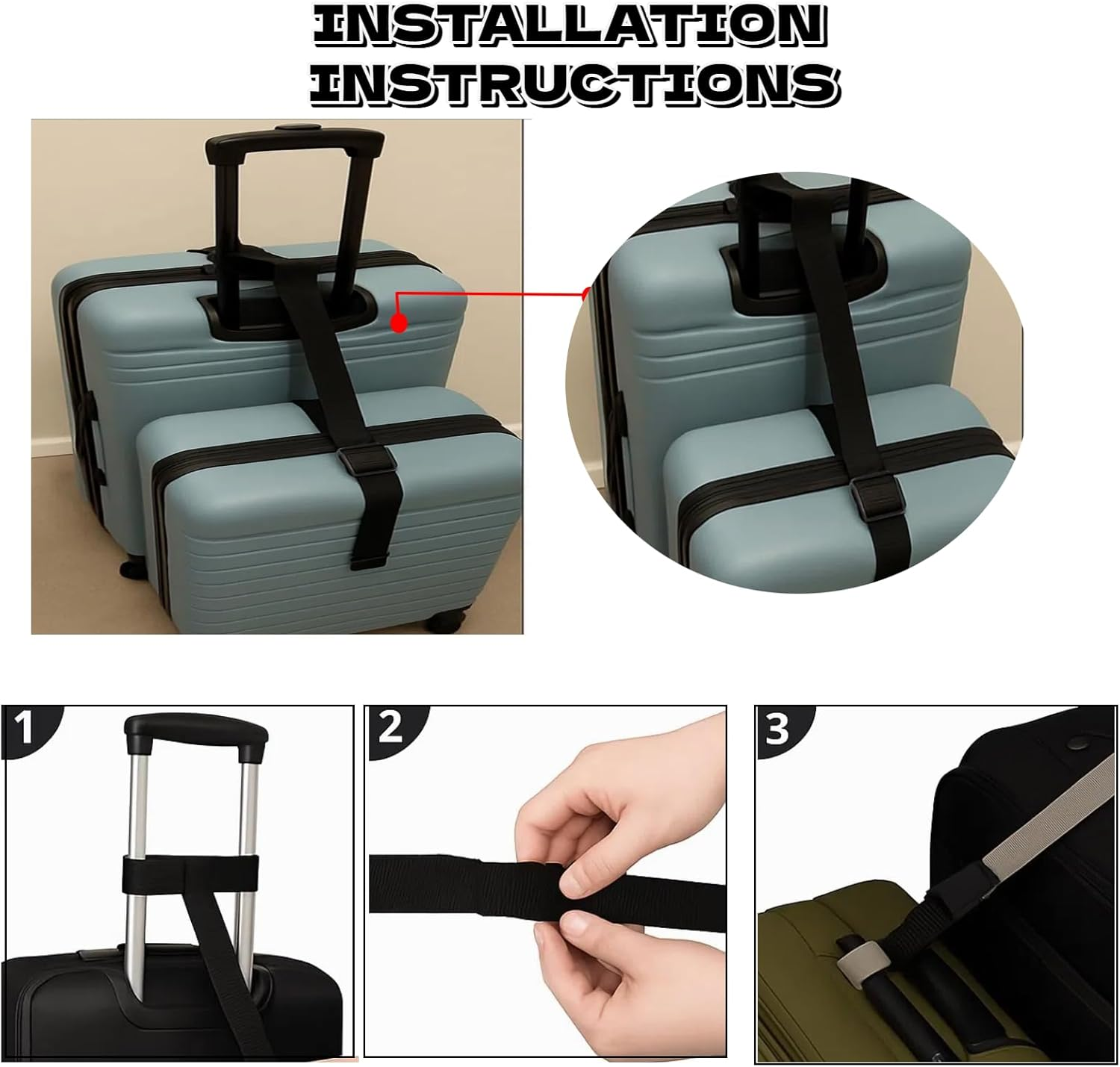 INSTALLATION INSTRUCTIONS

1

2

3