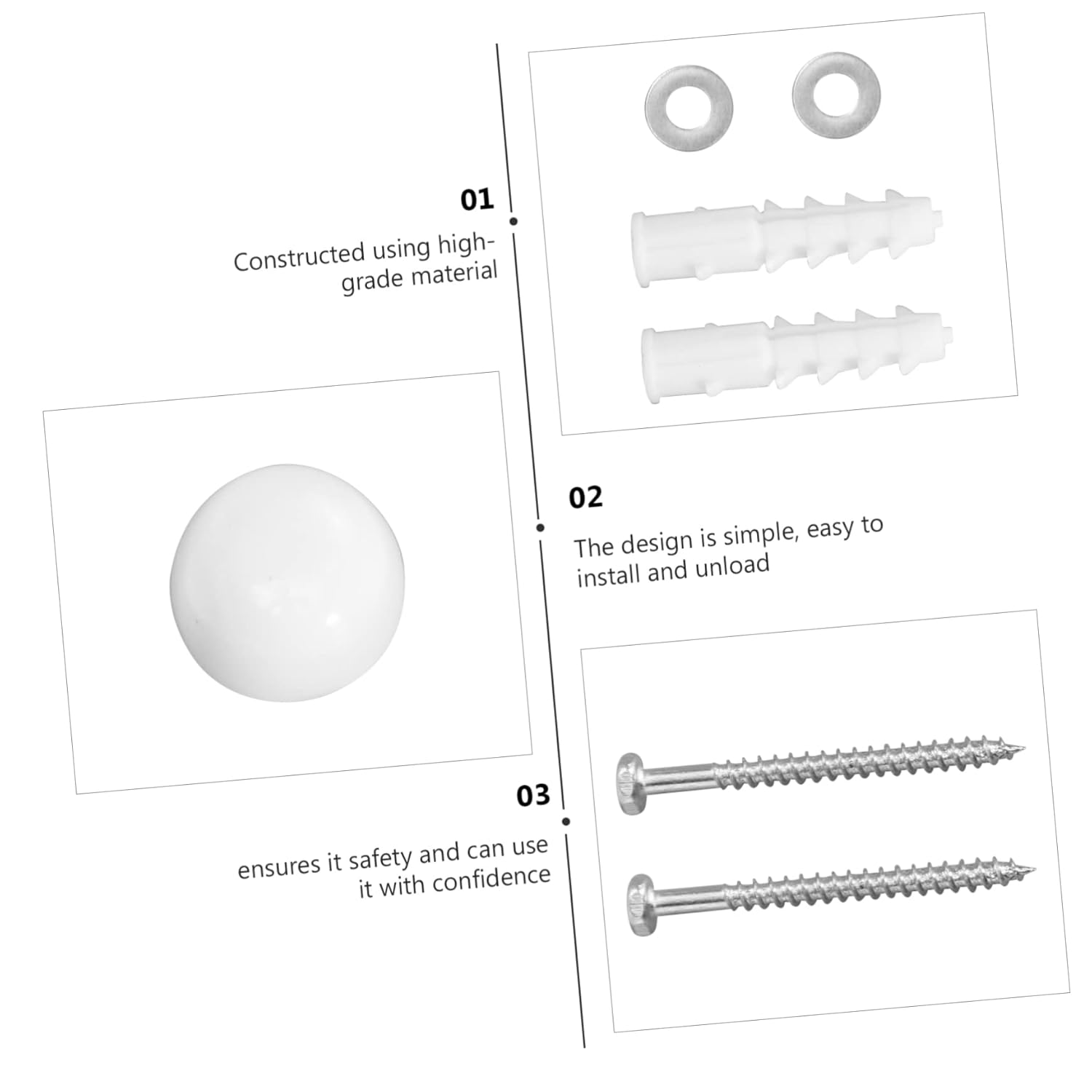 01

Constructed using high-grade material

02

The design is simple, easy to install and unload

03

ensures it safety and can use it with confidence