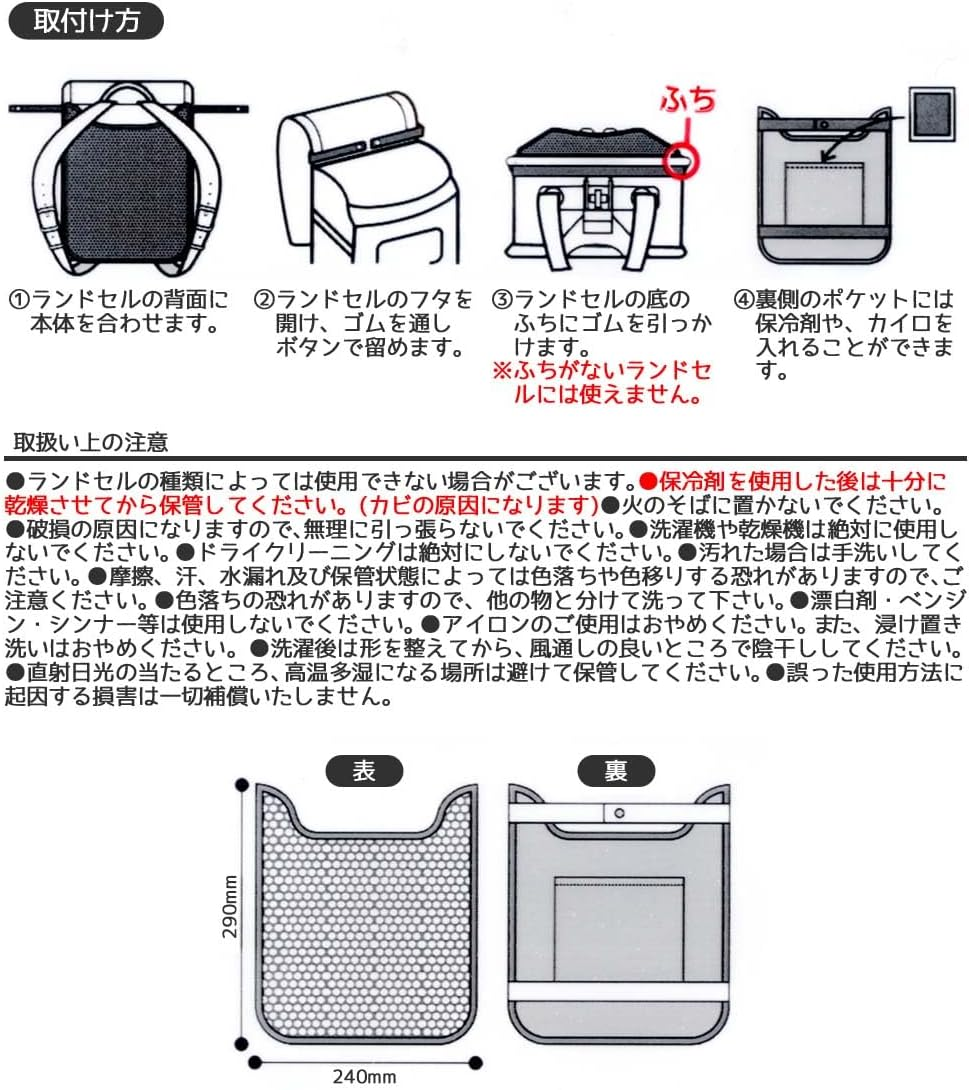 取付け方

ふち

①ランドセルの背面に本体を合わせます。

②ランドセルのフタを開け、ゴムを通しボタンで留めます。

③ランドセルの底のふちにゴムを引っかけます。
※ふちがないランドセルには使えません。

④裏側のポケットには保冷剤や、カイロを入れることができます。

取扱い上の注意

●ランドセルの種類によっては使用できない場合がございます。●保冷剤を使用した後は十分に乾燥させてから保管してください。(カビの原因になります)●火のそばに置かないでください。●破損の原因になりますので、無理に引っ張らないでください。●洗濯機や乾燥機は絶対に使用しないでください。●ドライクリーニングは絶対にしないでください。●汚れた場合は手洗いしてください。●摩擦、汗、水漏れ及び保管状態によっては色落ちや色移りする恐れがありますので、ご注意ください。●色落ちの恐れがありますので、他の物と分けて洗って下さい。●漂白剤・ベンジン・シンナー等は使用しないでください。●アイロンのご使用はおやめください。また、浸け置き洗いはおやめください。●洗濯後は形を整えてから、風通しの良いところで陰干ししてください。●直射日光の当たるところ、高温多湿になる場所は避けて保管してください。●誤った使用方法に起因する損害は一切補償いたしません。

表

裏

290mm

240mm