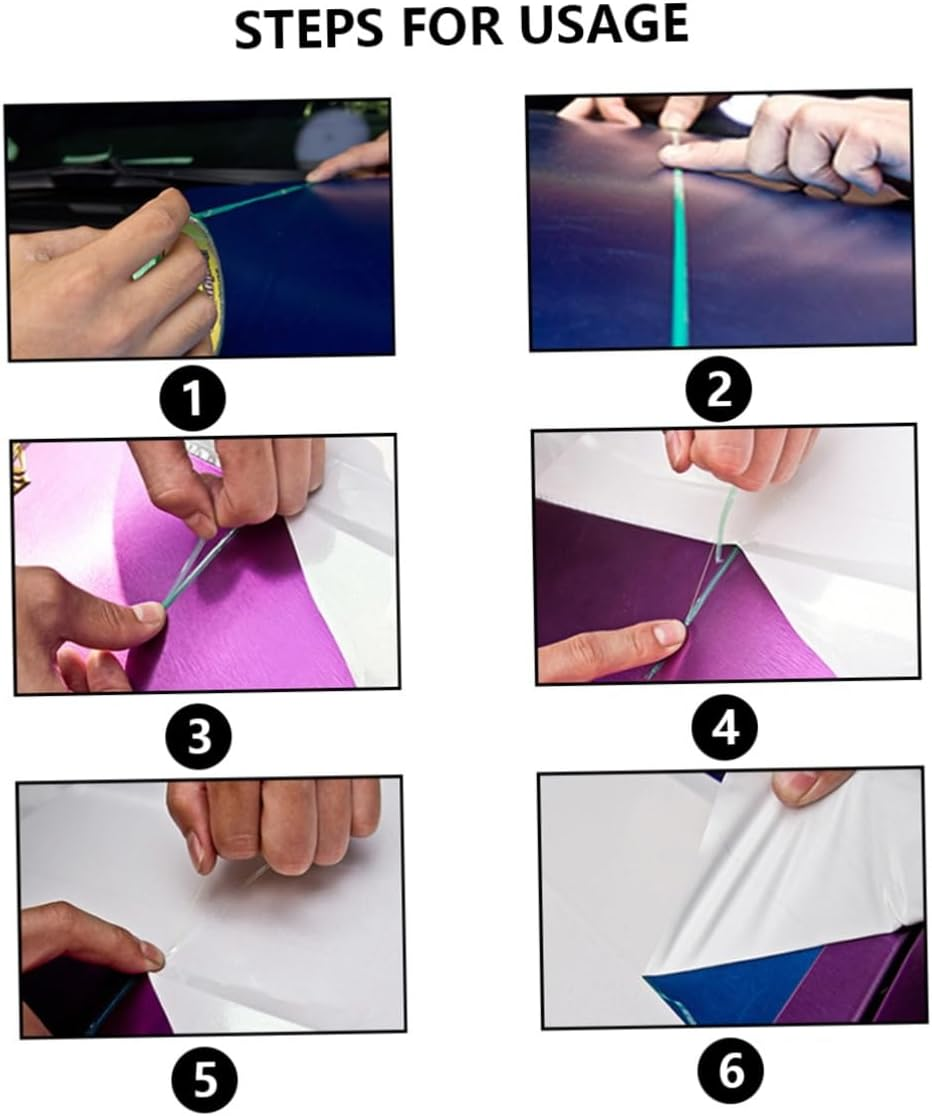 STEPS FOR USAGE

1

2

3

4

5

6