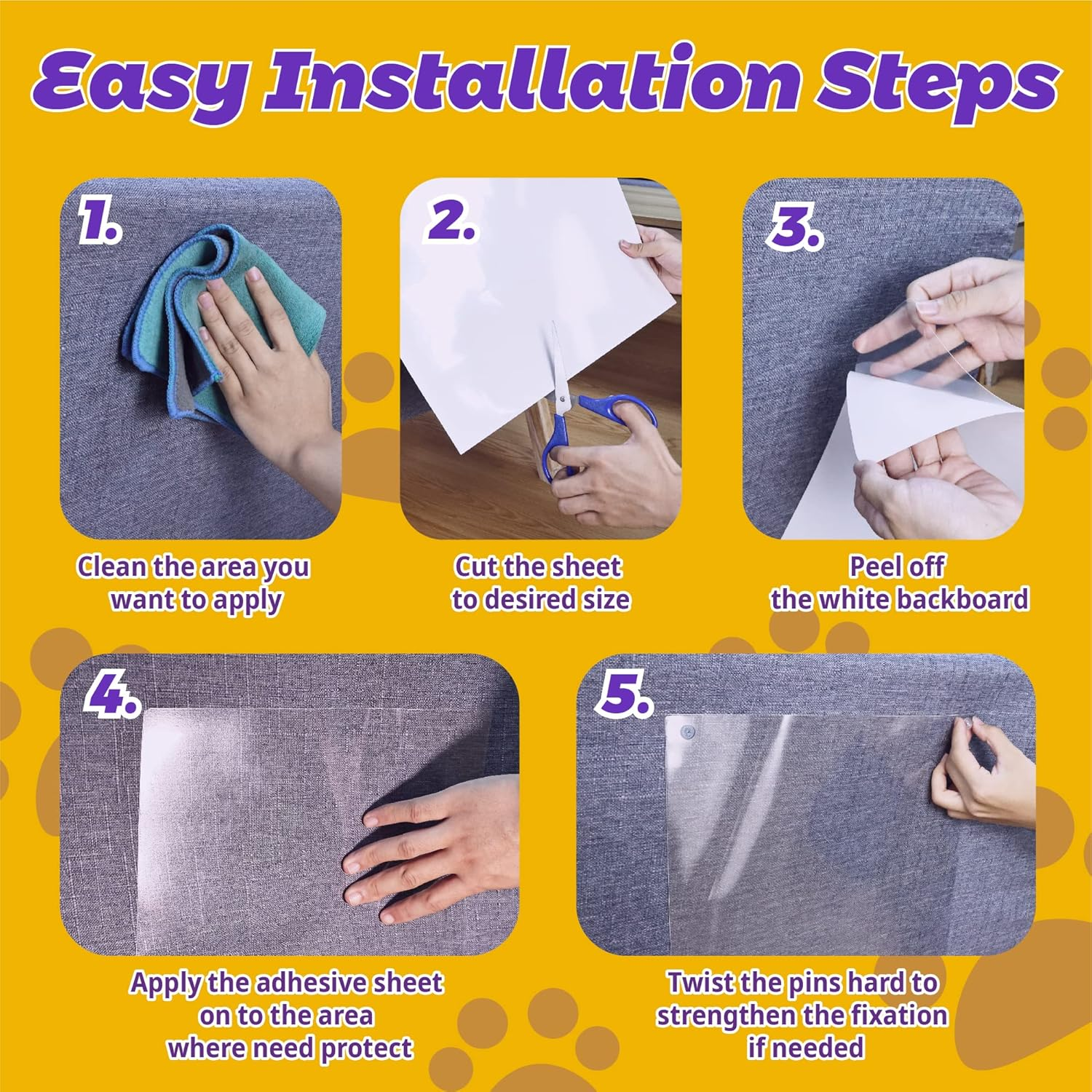 Easy Installation Steps

1.

Clean the area you want to apply

2.

Cut the sheet to desired size

3.

Peel off the white backboard

4.

Apply the adhesive sheet on to the area where need protect

5.

Twist the pins hard to strengthen the fixation if needed