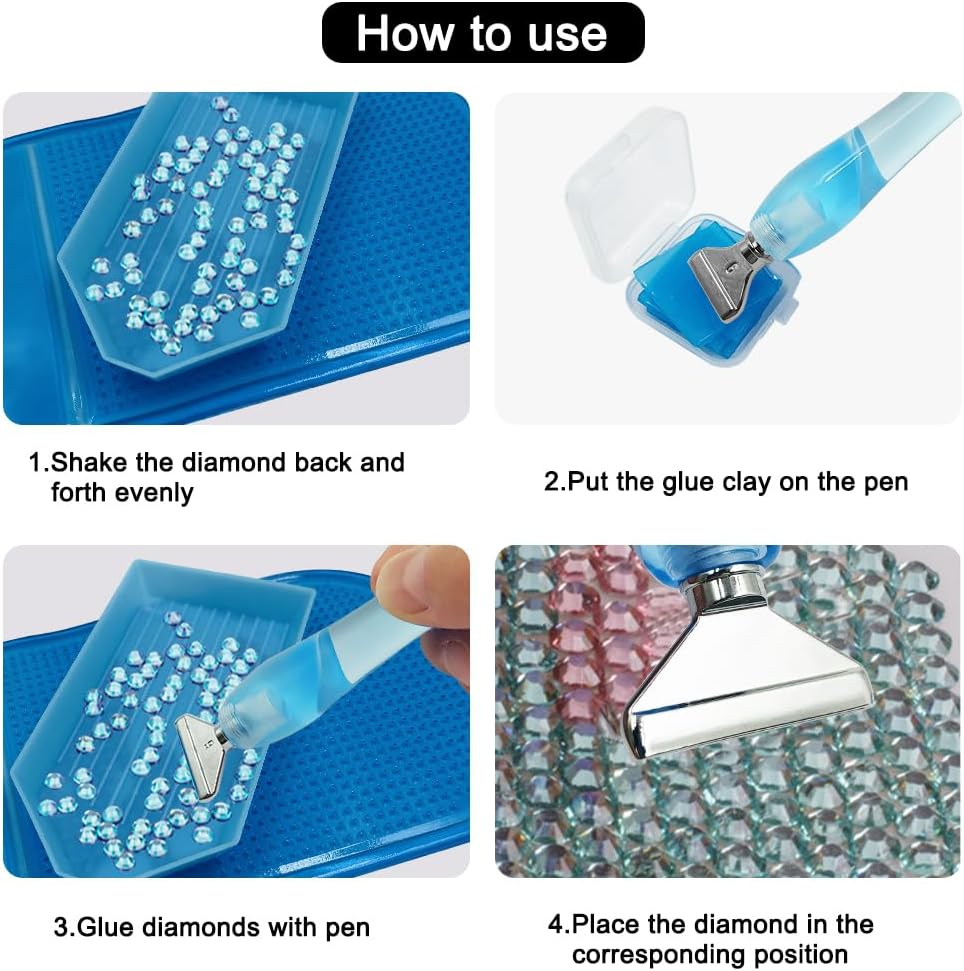 How to use

1.Shake the diamond back and forth evenly

2.Put the glue clay on the pen

3.Glue diamonds with pen

4.Place the diamond in the corresponding position