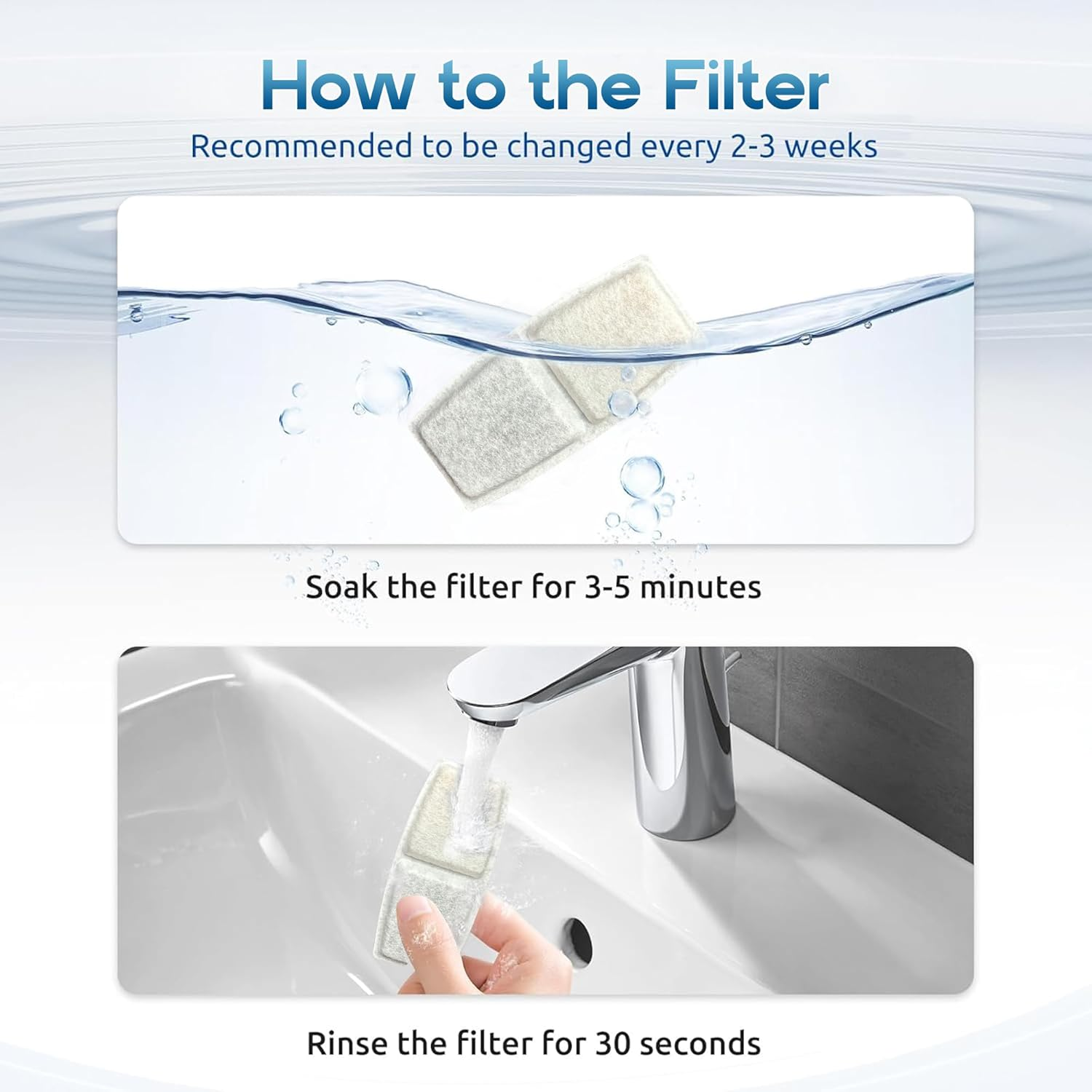 How to the Filter

Recommended to be changed every 2-3 weeks

Soak the filter for 3-5 minutes

Rinse the filter for 30 seconds