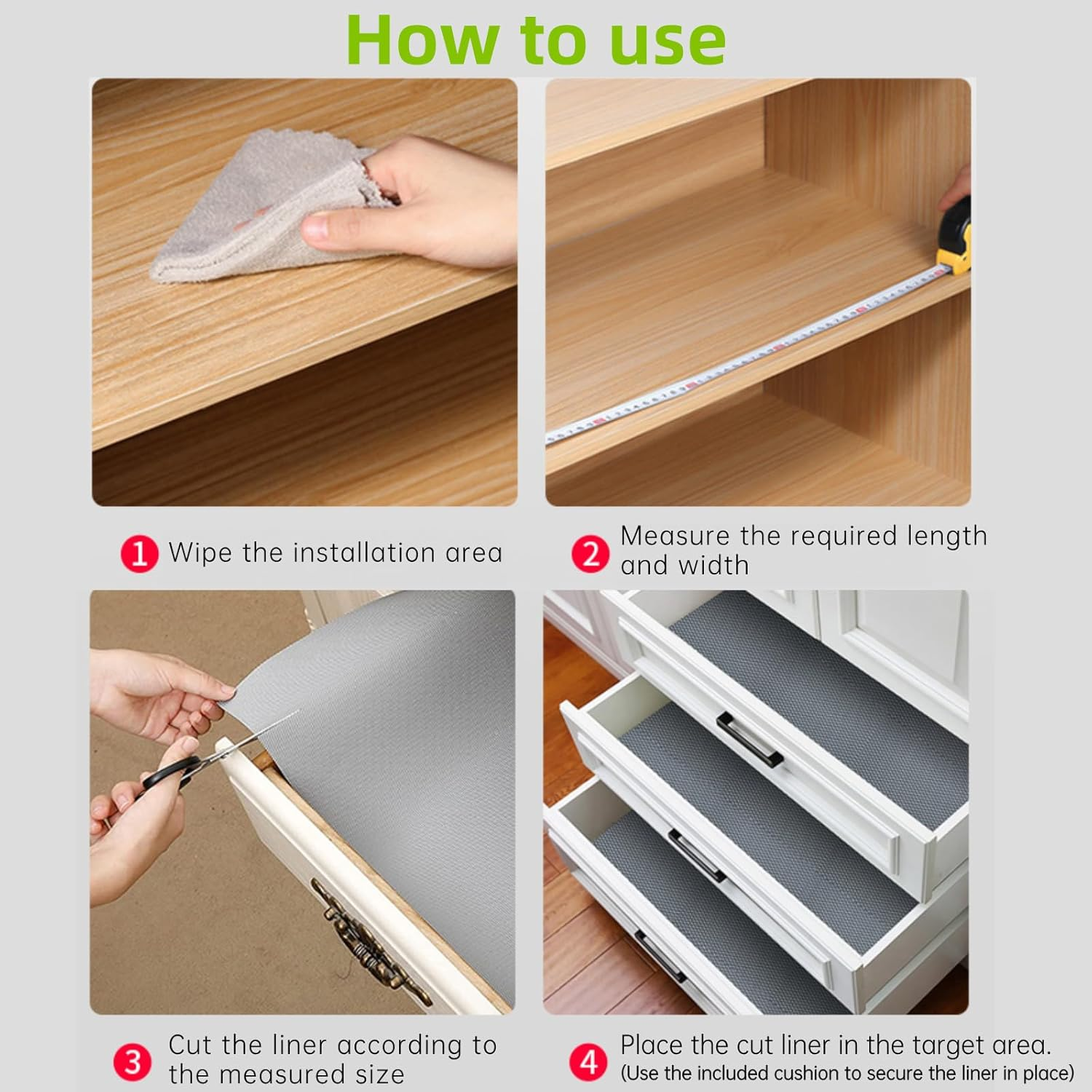 How to use

1 Wipe the installation area

2 Measure the required length and width

3 Cut the liner according to the measured size

4 Place the cut liner in the target area.
(Use the included cushion to secure the liner in place)