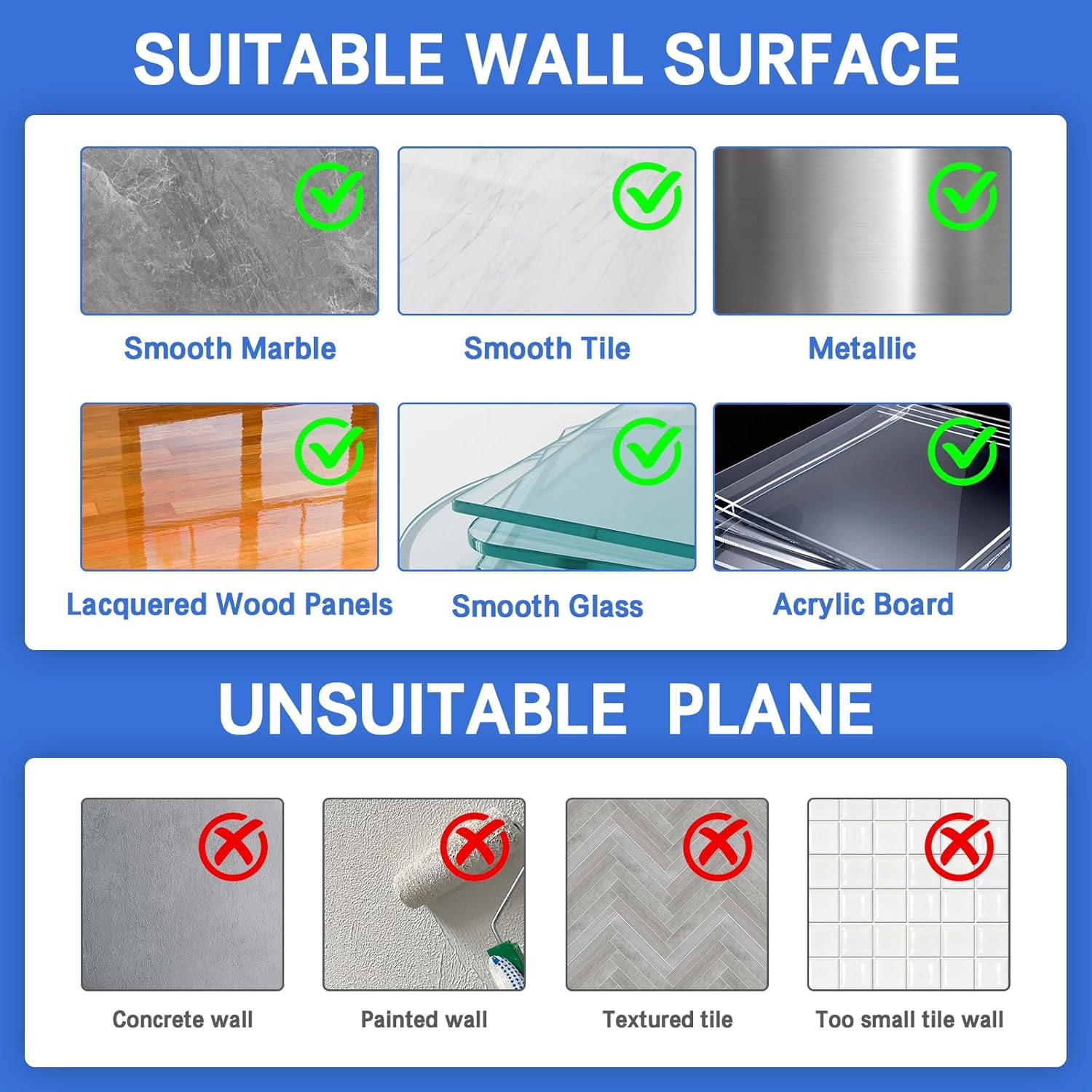 SUITABLE WALL SURFACE

Smooth Marble

Smooth Tile

Metallic

Lacquered Wood Panels

Smooth Glass

Acrylic Board

UNSUITABLE PLANE

Concrete wall

Painted wall

Textured tile

Too small tile wall