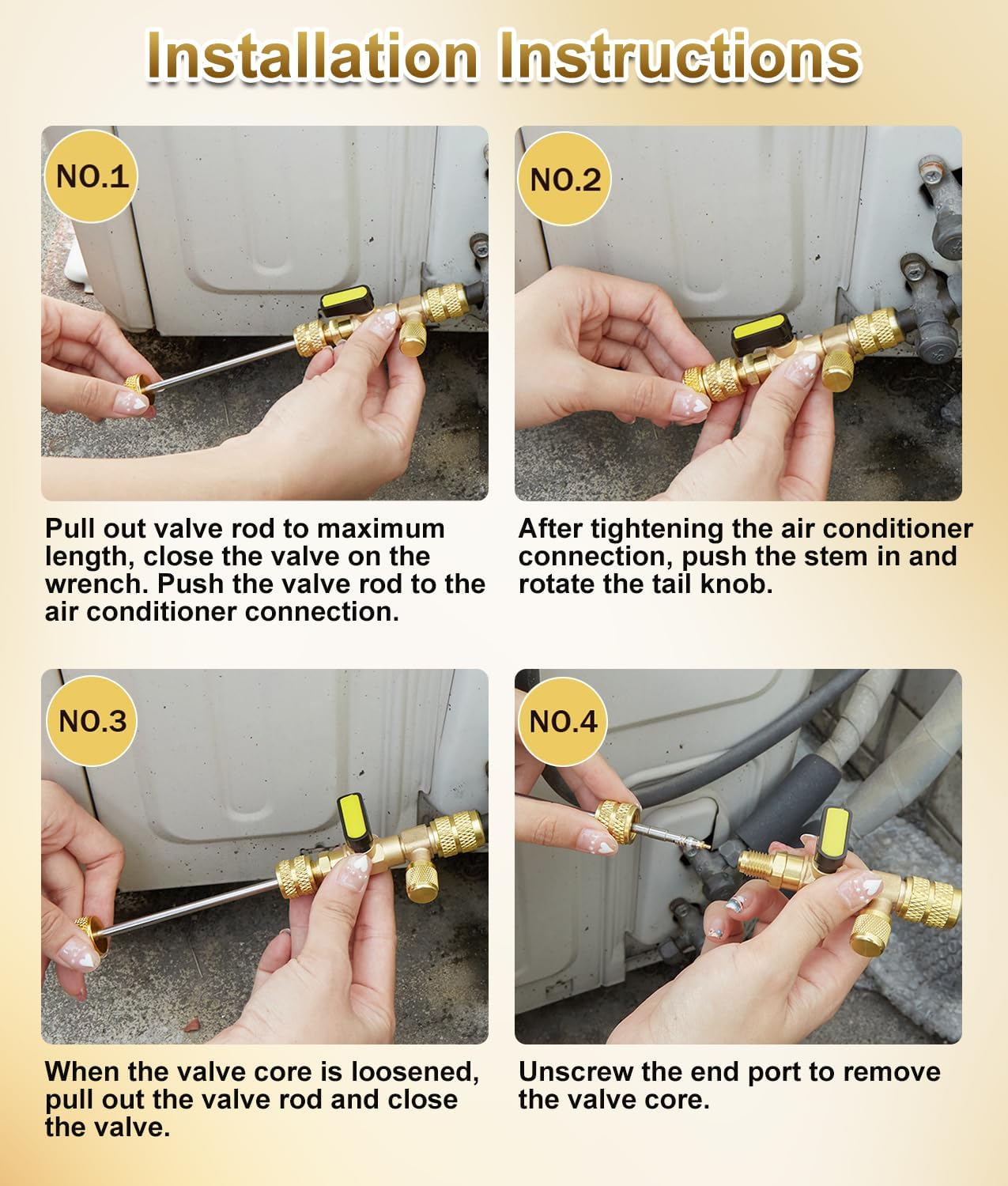 Installation Instructions

NO.1

Pull out valve rod to maximum length, close the valve on the wrench. Push the valve rod to the air conditioner connection.

NO.2

After tightening the air conditioner connection, push the stem in and rotate the tail knob.

NO.3

When the valve core is loosened, pull out the valve rod and close the valve.

NO.4

Unscrew the end port to remove the valve core.