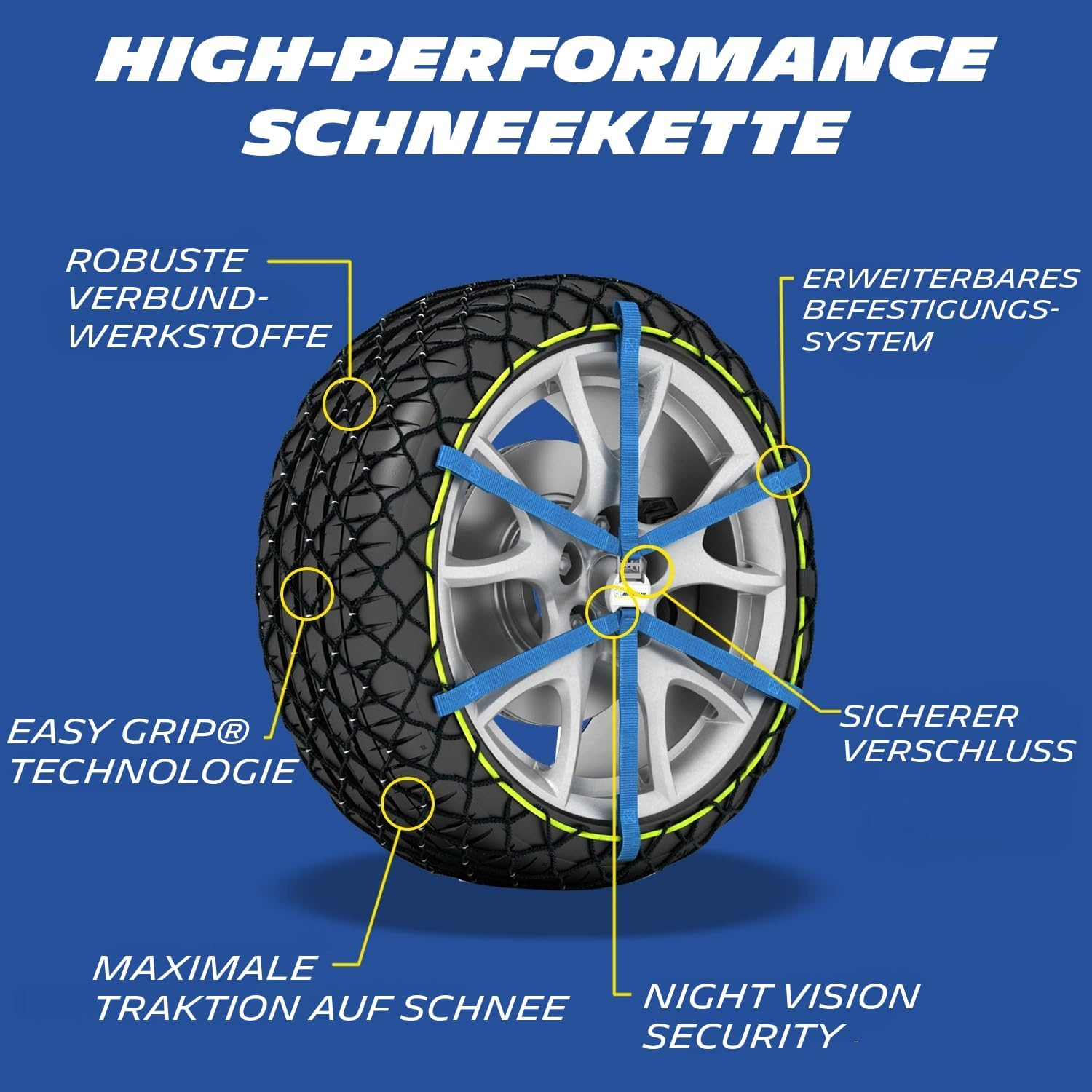 HIGH-PERFORMANCE SCHNEEKETTE

ROBUSTE VERBUND-WERKSTOFFE

ERWEITERBARES BEFESTIGUNGS-SYSTEM

EASY GRIP® TECHNOLOGIE

SICHERER VERSCHLUSS

MAXIMALE TRAKTION AUF SCHNEE

NIGHT VISION SECURITY