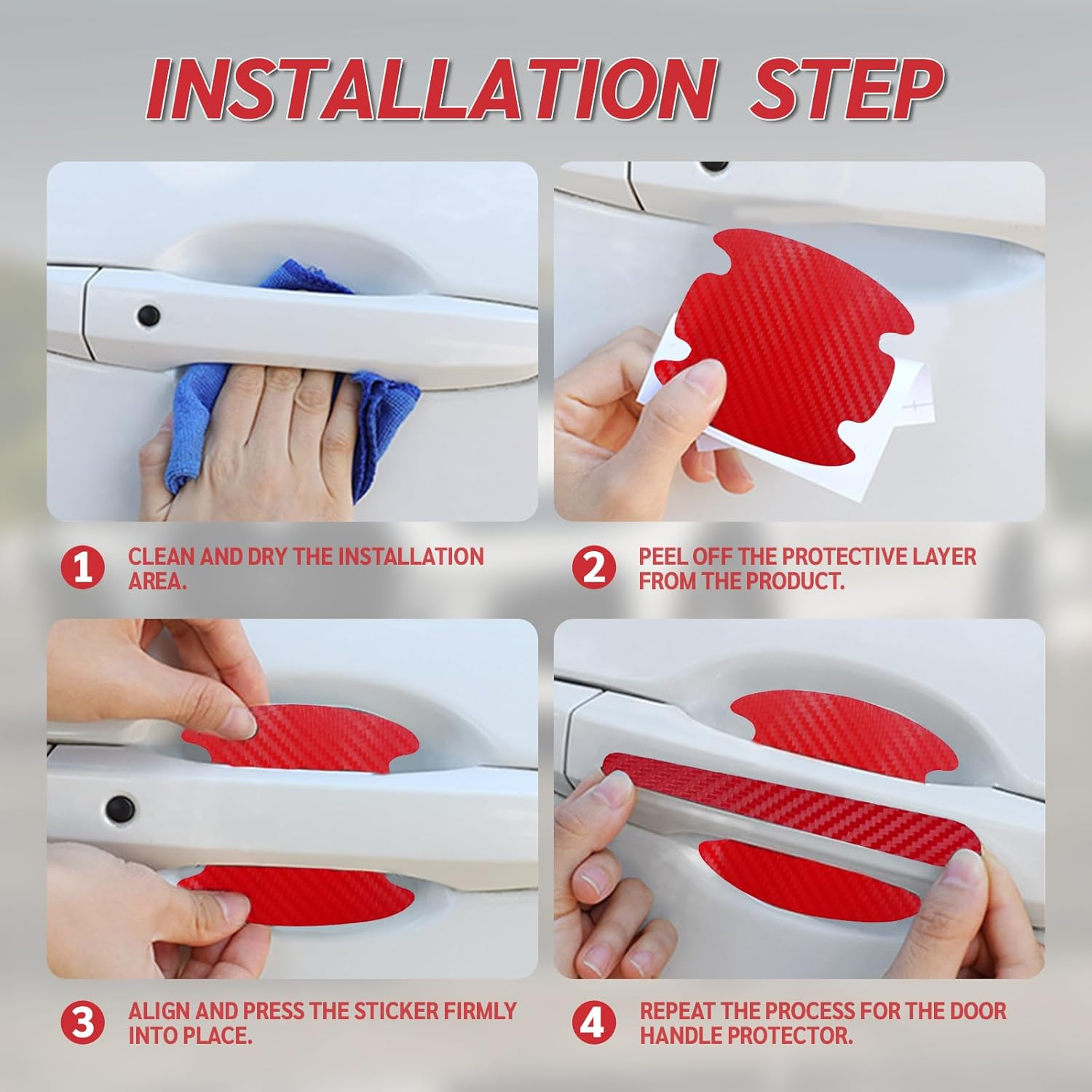 INSTALLATION STEP

1 CLEAN AND DRY THE INSTALLATION AREA.

2 PEEL OFF THE PROTECTIVE LAYER FROM THE PRODUCT.

3 ALIGN AND PRESS THE STICKER FIRMLY INTO PLACE.

4 REPEAT THE PROCESS FOR THE DOOR HANDLE PROTECTOR.